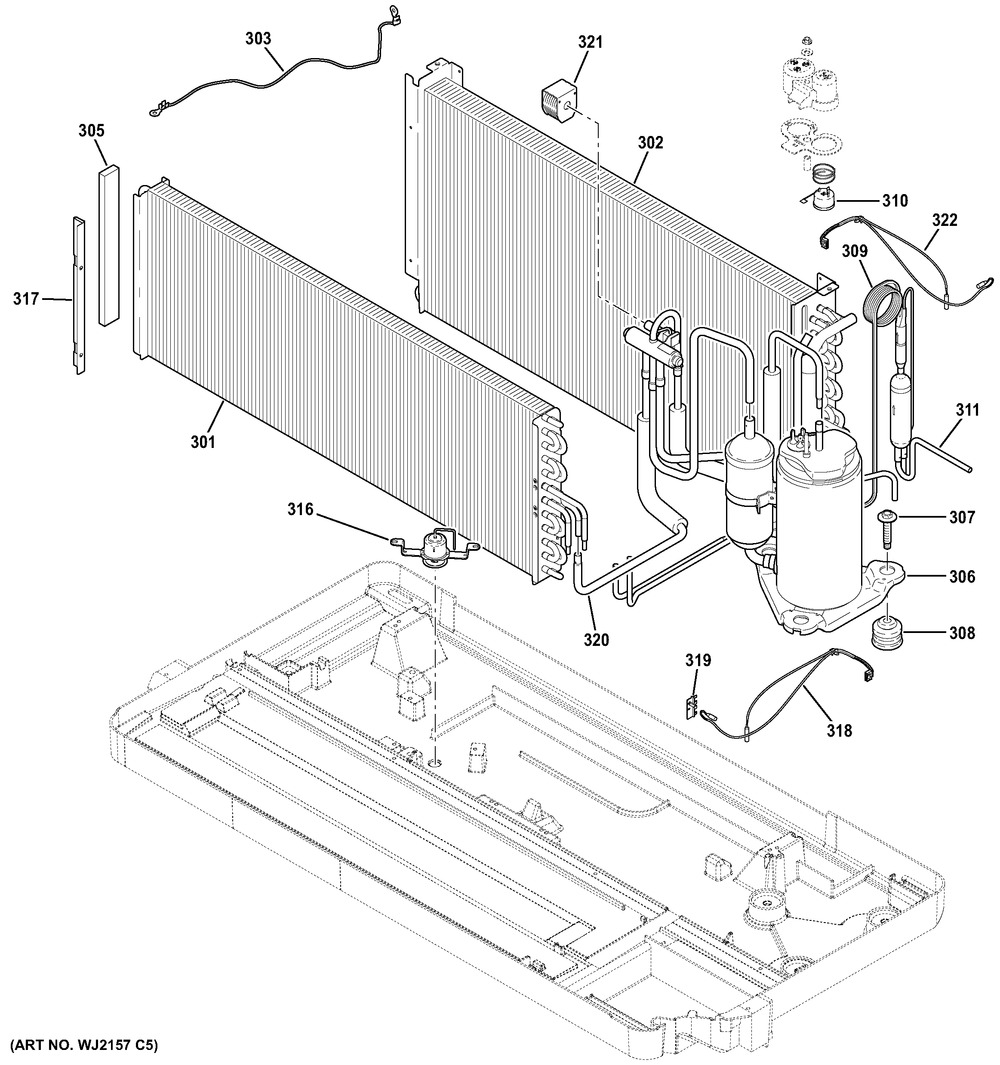 303
321
305
302
310
322
309
317
311
301
316
307
306
320
308
319
318
(ART NO. WJ2157 C5)