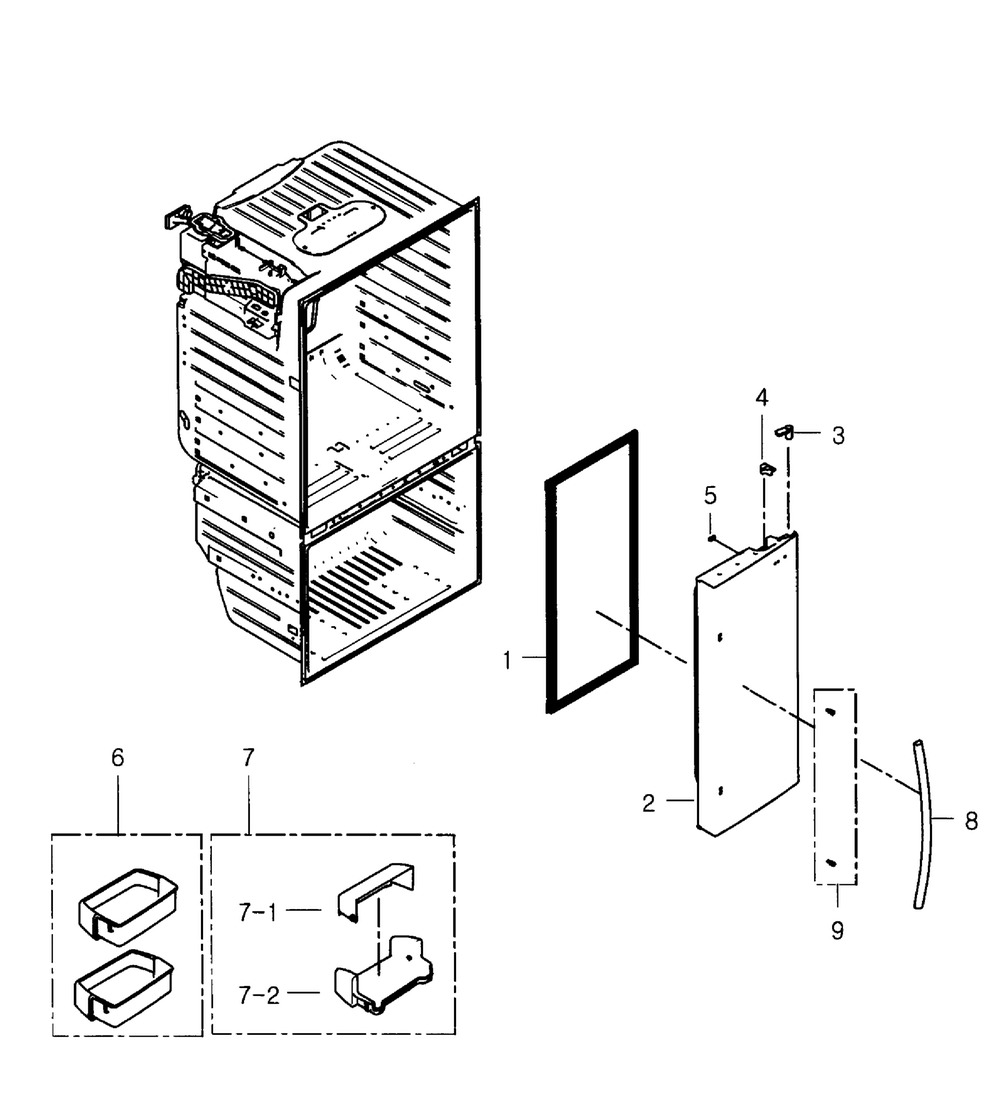 4
3
5
1
2
8
9
6
7
7-1
7-2