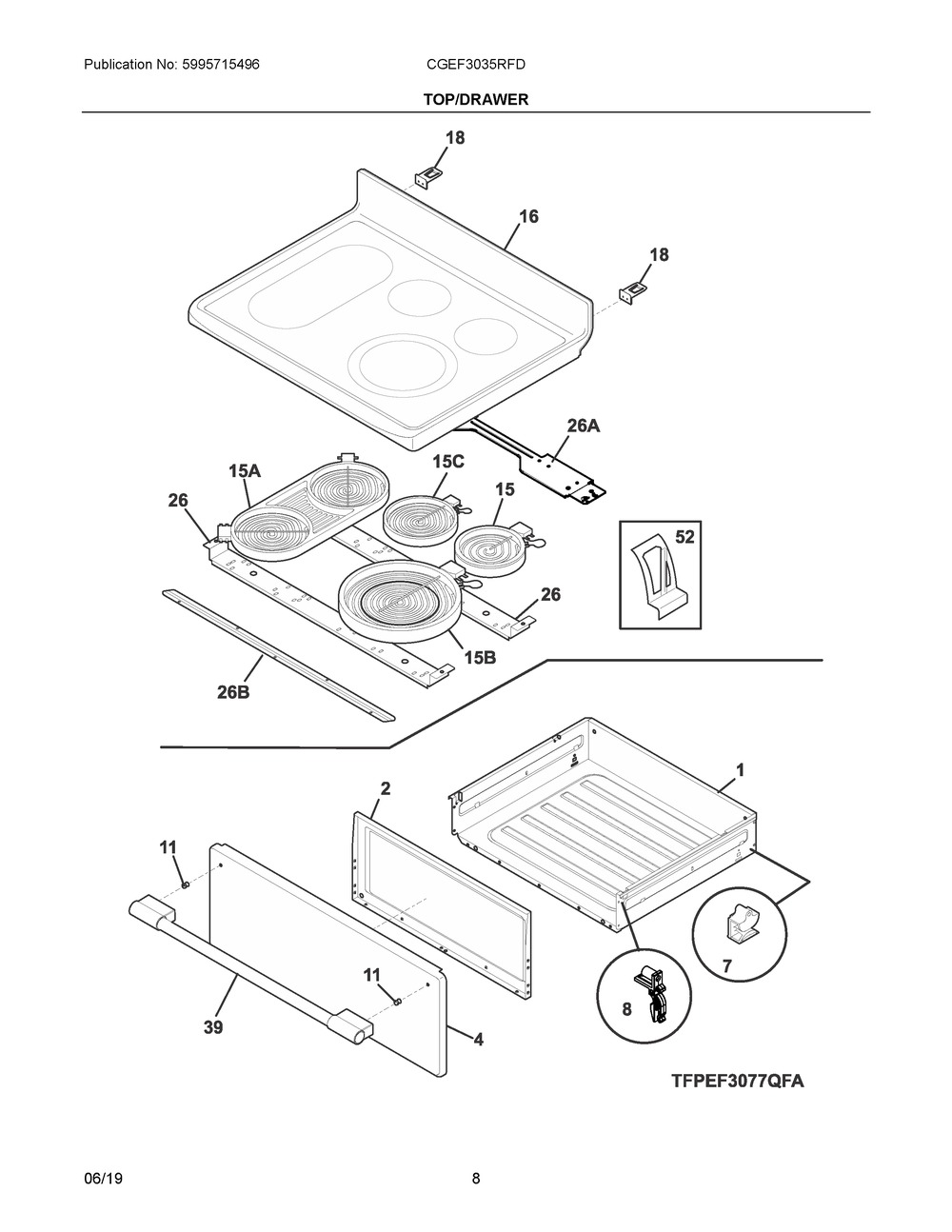 Publication No: 5995715496
CGEF3035RFD

TOP/DRAWER

18
16
18
26A
15A
15C
15
26
52
26
15B
26B
1
2
11
7
11
8
39
4

TFPEF3077QFA

06/19
8