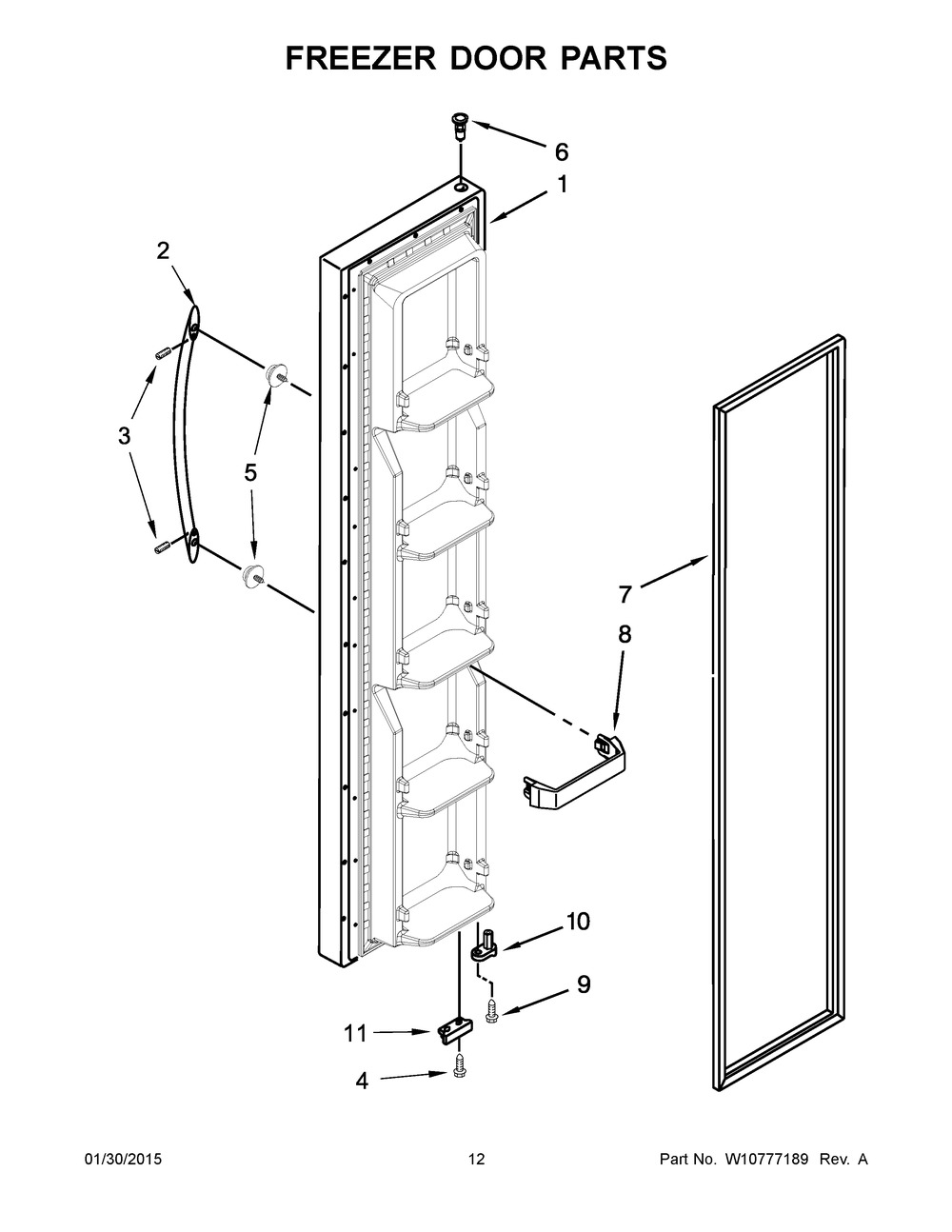 FREEZER DOOR PARTS

6
1
2
3
5
7
8
10
9
11
4

01/30/2015

12

Part No. W10777189 Rev. A