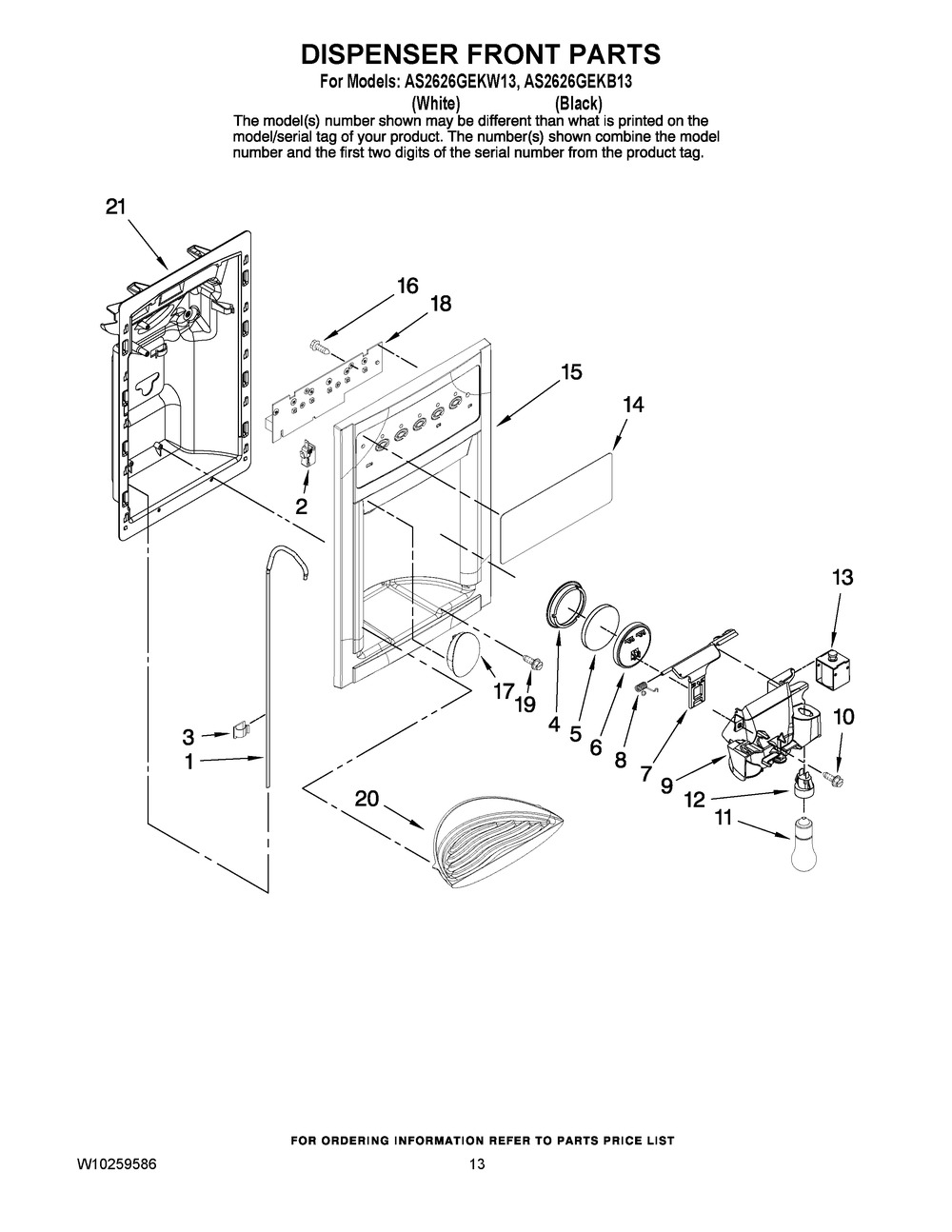 DISPENSER FRONT PARTS

For Models: AS2626GEKW13, AS2626GEKB13
(White) (Black)

The model(s) number shown may be different than what is printed on the model/serial tag of your product. The number(s) shown combine the model number and the first two digits of the serial number from the product tag.

21
16
18
15
14
2
13
17
19
4
5
6
8
7
9
10
12
11
3
1
20

FOR ORDERING INFORMATION REFER TO PARTS PRICE LIST

W10259586 13