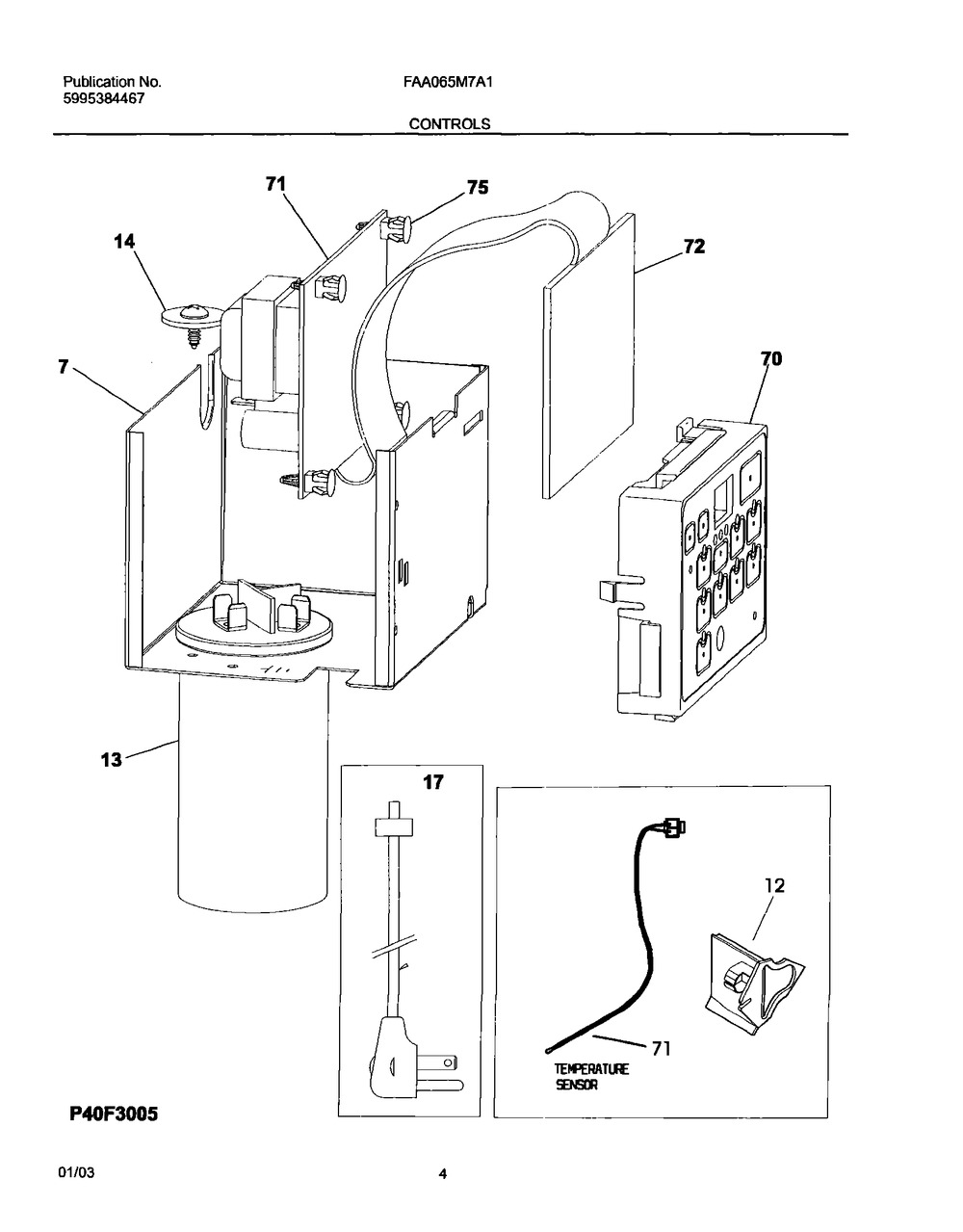 Publication No.
5995384467

FAA065M7A1

CONTROLS

71
75
14
72
7
70
13
17
12
71
TEMPERATURE SENSOR

P40F3005

01/03

4