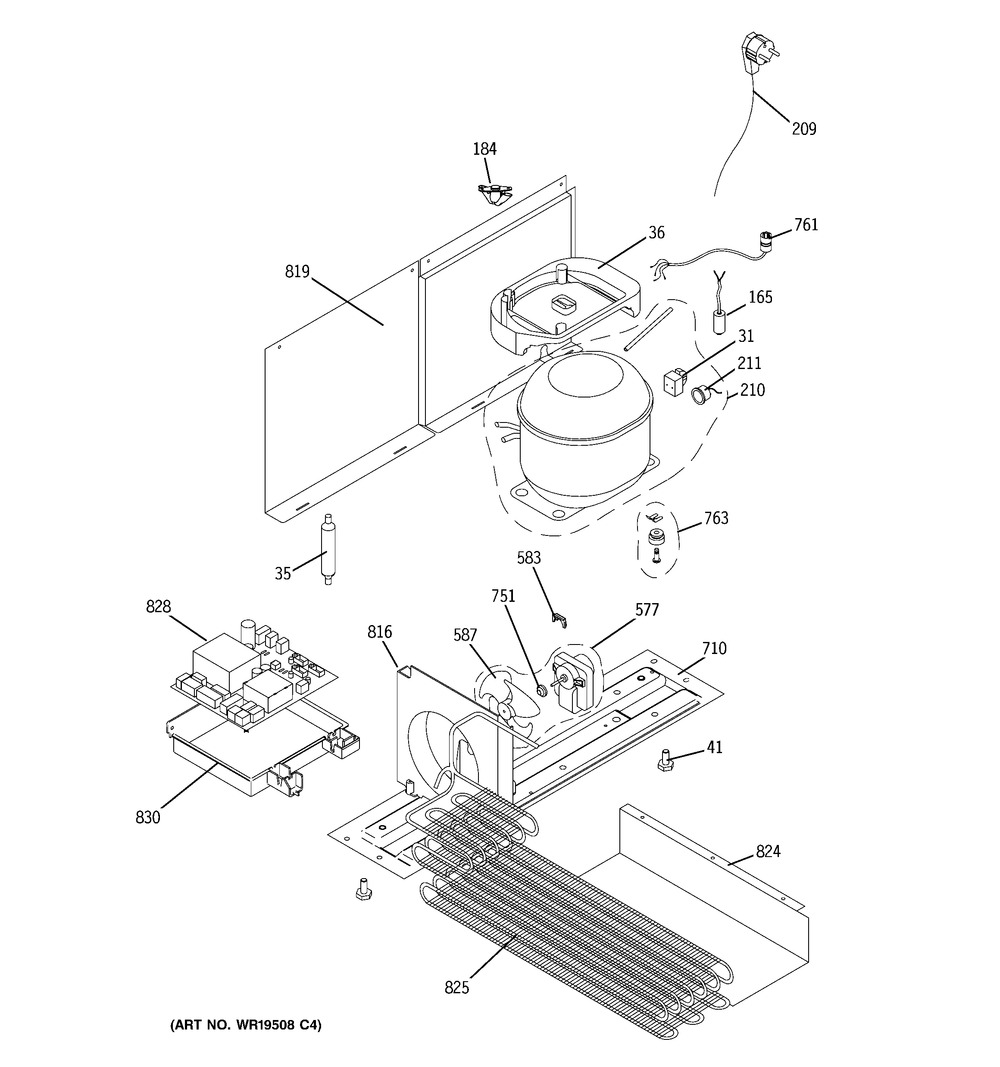 209

184

761

36

819

165

31

211

210

763

35

583

828

751

577

816

587

710

41

830

824

825

(ART NO. WR19508 C4)