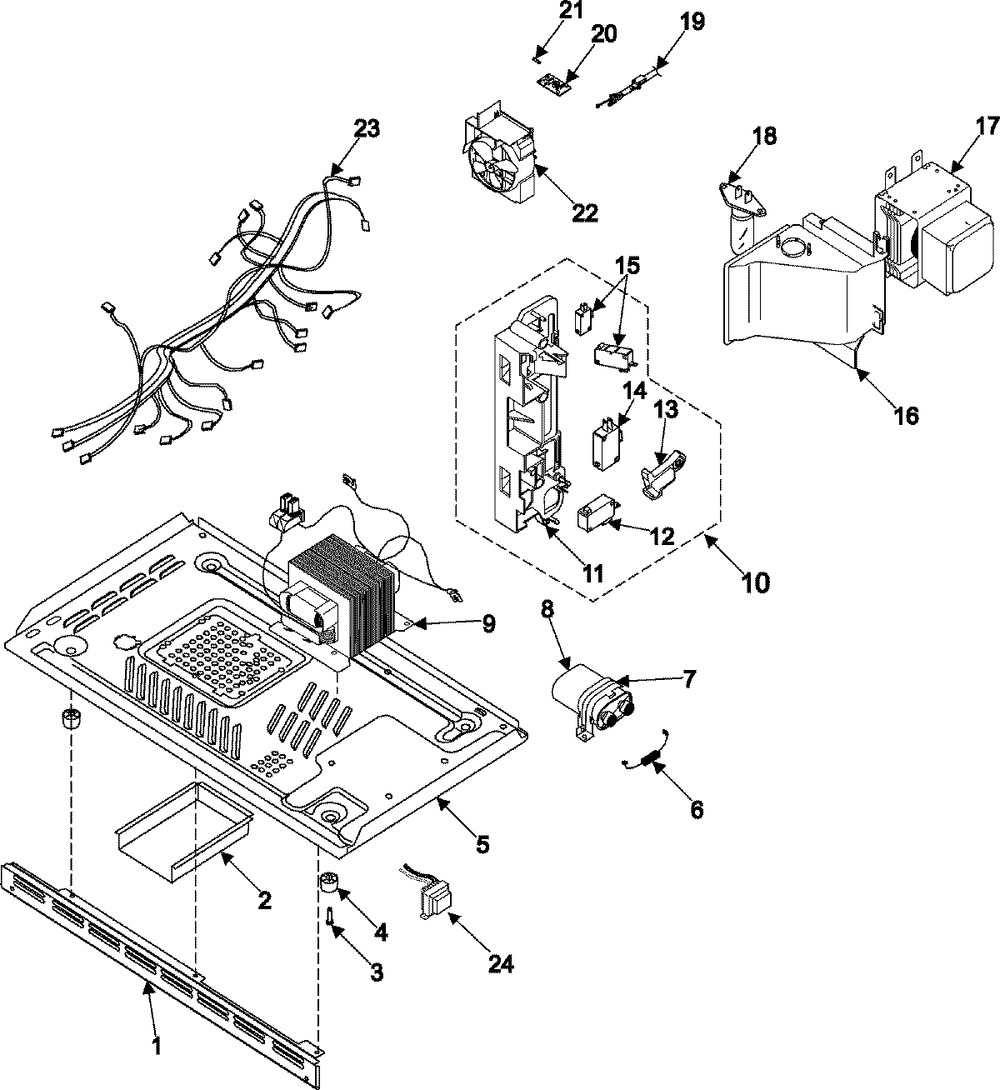 21
20
19
23
22
18
17
15
14
13
16
12
11
10
9
8
7
6
5
2
4
3
24
1