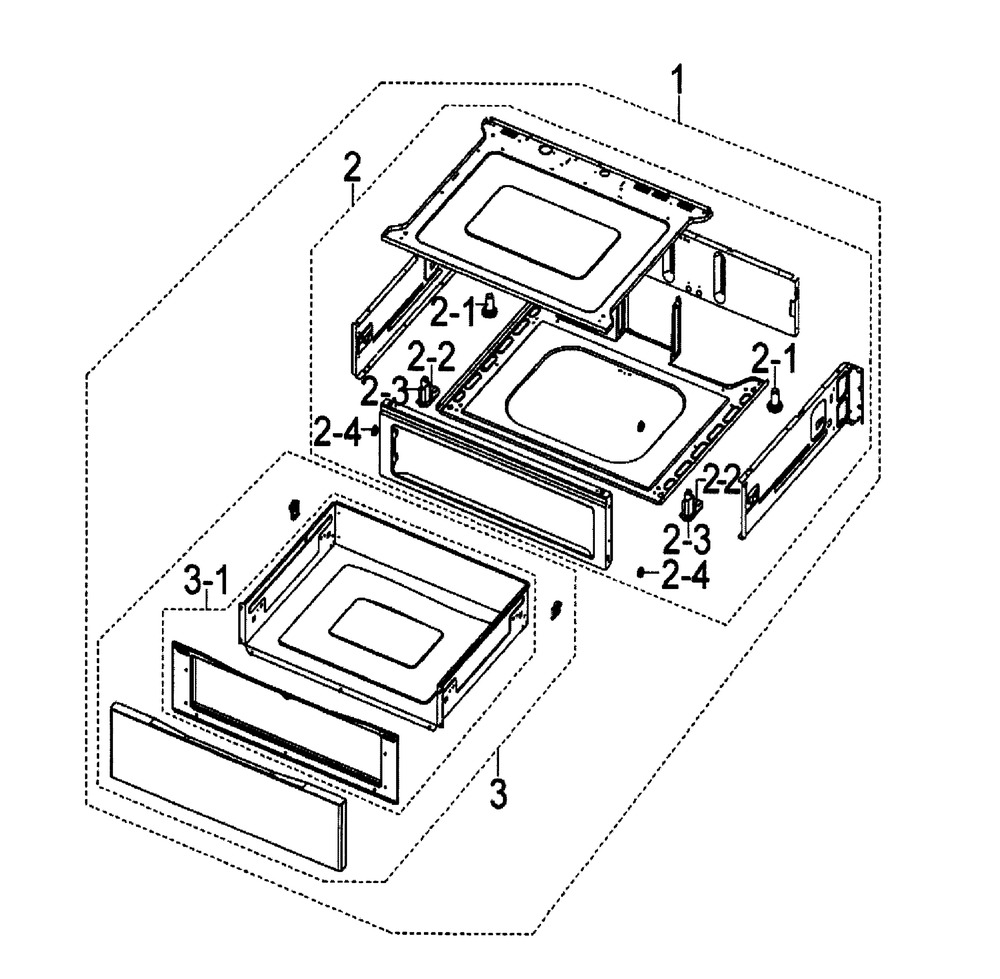 1
2
2-1
2-2
2-3
2-4
2-1
2-2
2-3
2-4
3-1
3