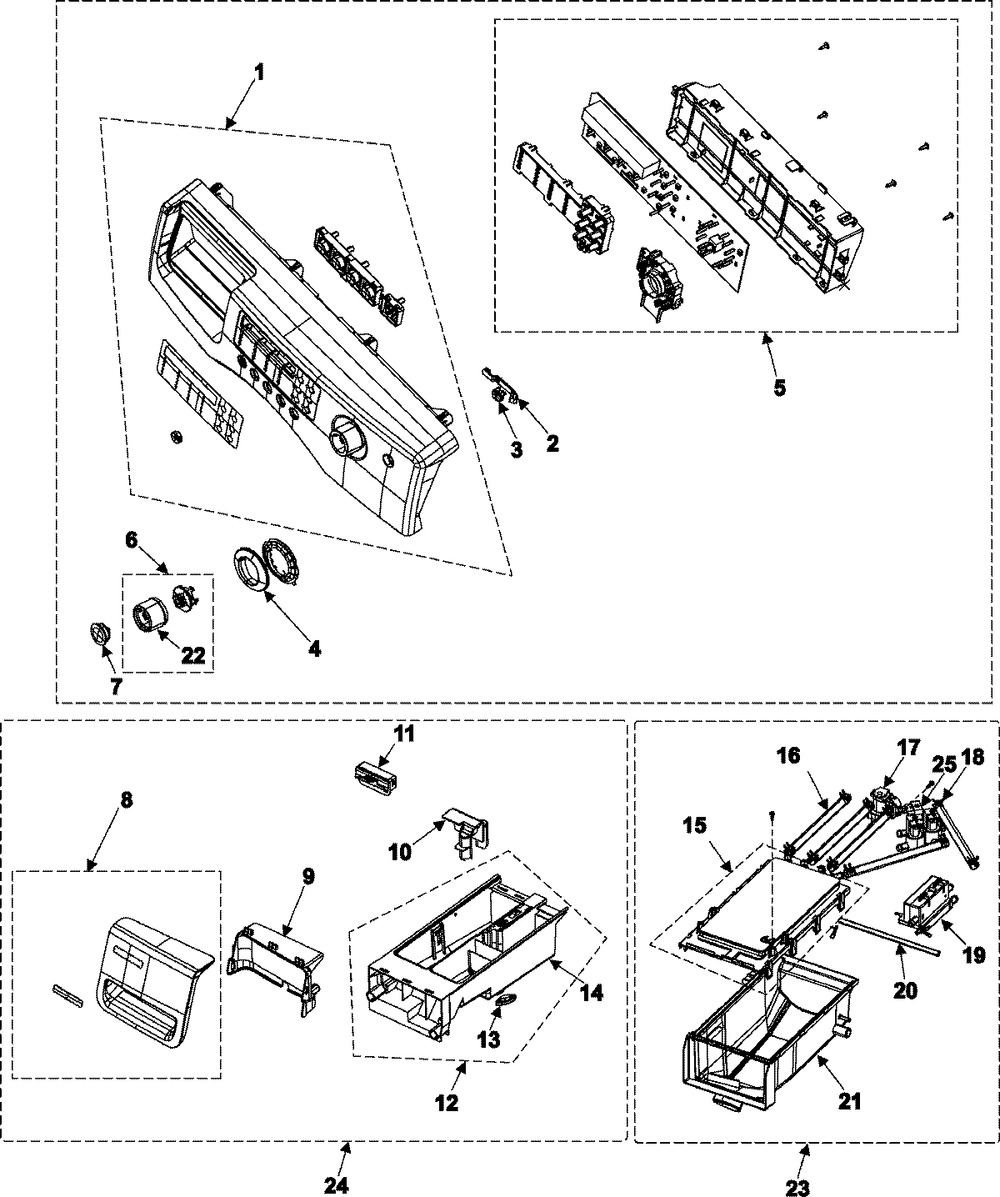 1
5
3
2
6
4
22
7
11
8
10
9
14
13
12
24
16
17
25
18
15
19
20
21
23