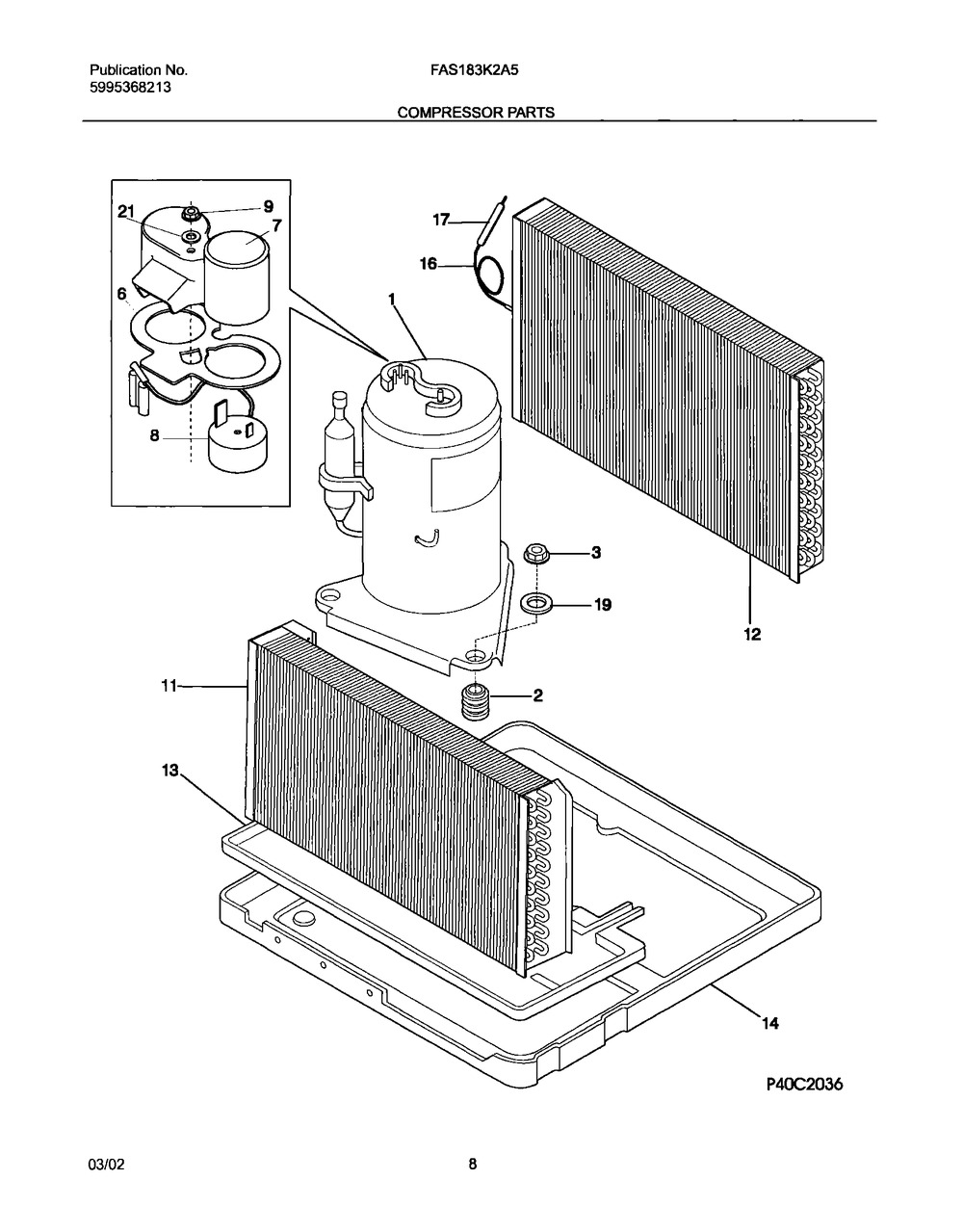 Publication No.
5995368213

FAS183K2A5

COMPRESSOR PARTS

21
9
7
6
8
17
16
1
3
19
12
11
2
13
14

P40C2036

03/02

8