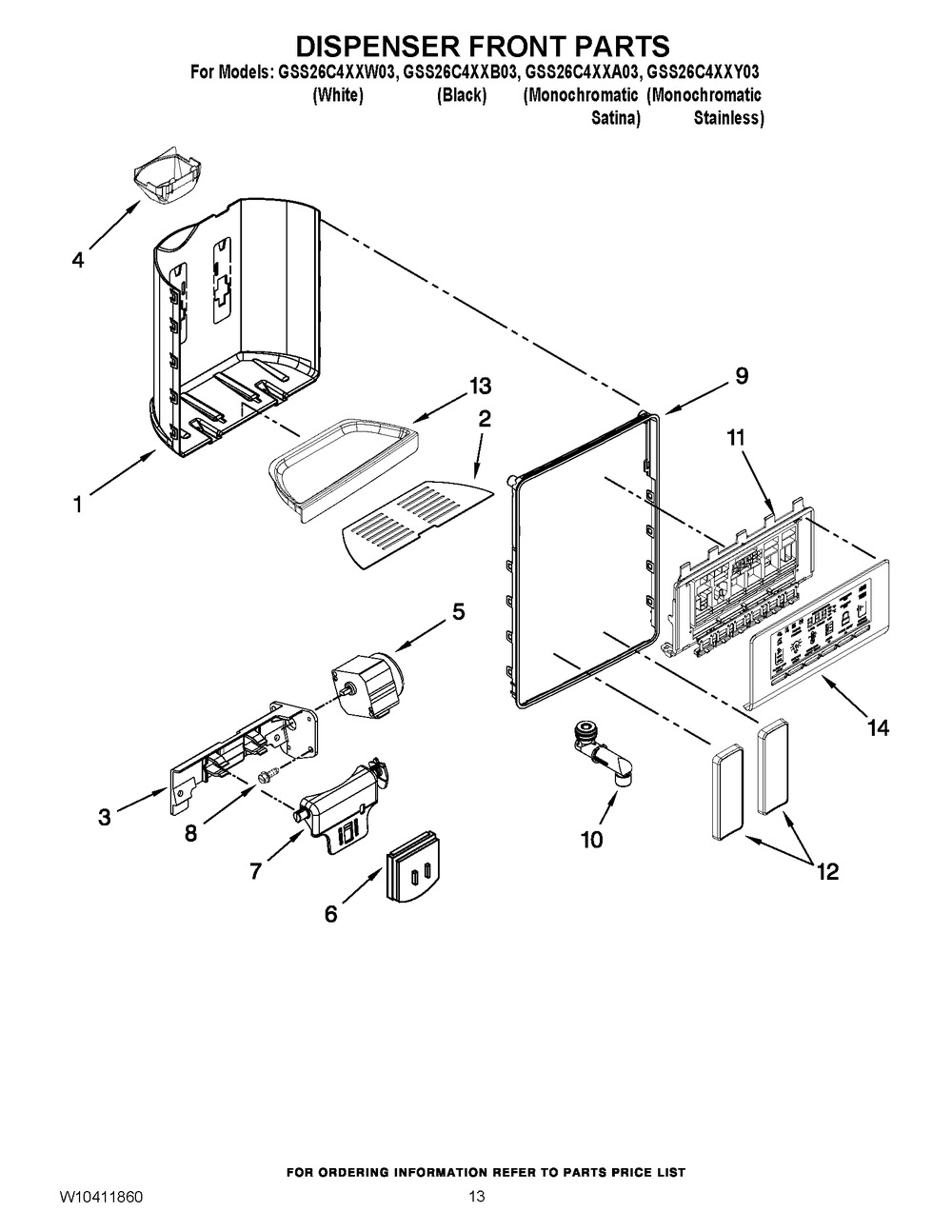 DISPENSER FRONT PARTS

For Models: GSS26C4XXW03, GSS26C4XXB03, GSS26C4XXA03, GSS26C4XXY03
(White) (Black) (Monochromatic Satina) (Monochromatic Stainless)

4

13

9

2

11

1

5

14

3

8

10

7

12

6

FOR ORDERING INFORMATION REFER TO PARTS PRICE LIST

W10411860

13