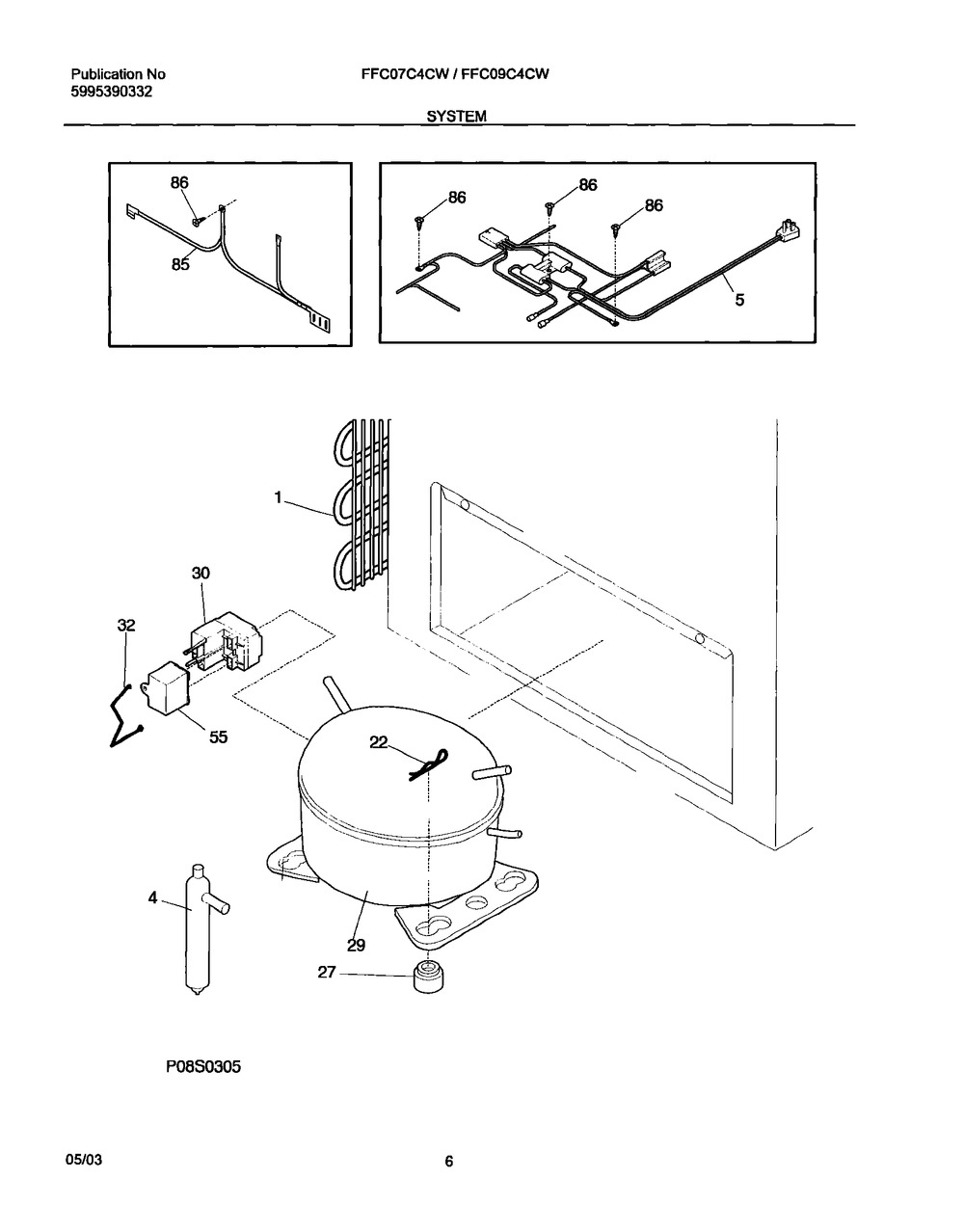 Publication No
5995390332

FFC07C4CW / FFC09C4CW

SYSTEM

86
85

86
86
86
5

1
30
32
55
22
4
29
27

P08S0305

05/03

6