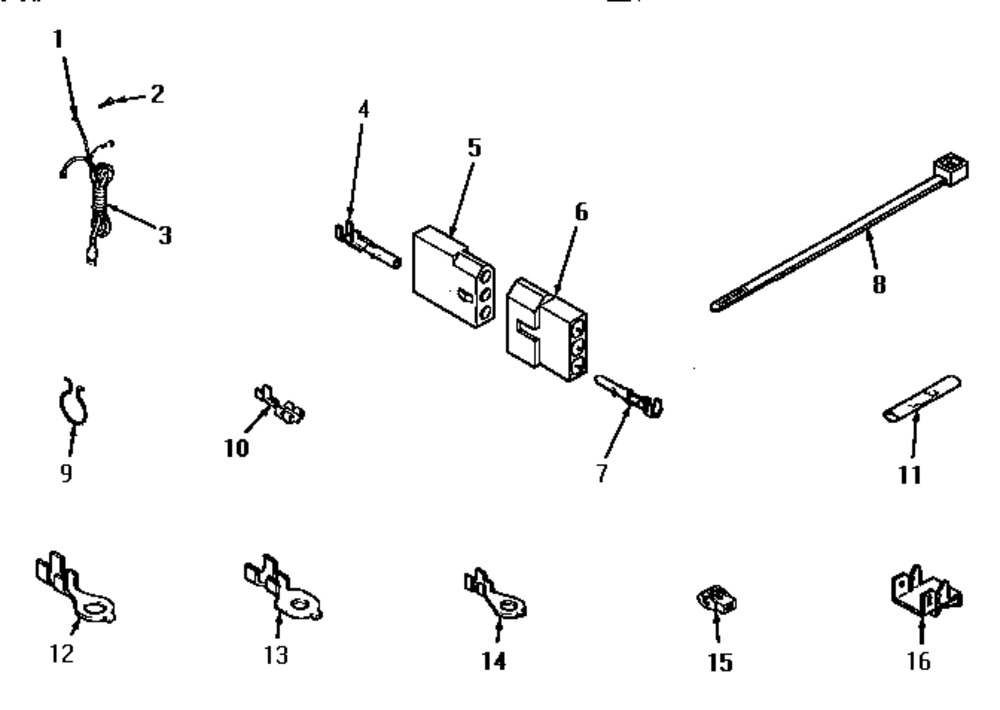 1
2
3
4
5
6
8
9
10
7
11
12
13
14
15
16