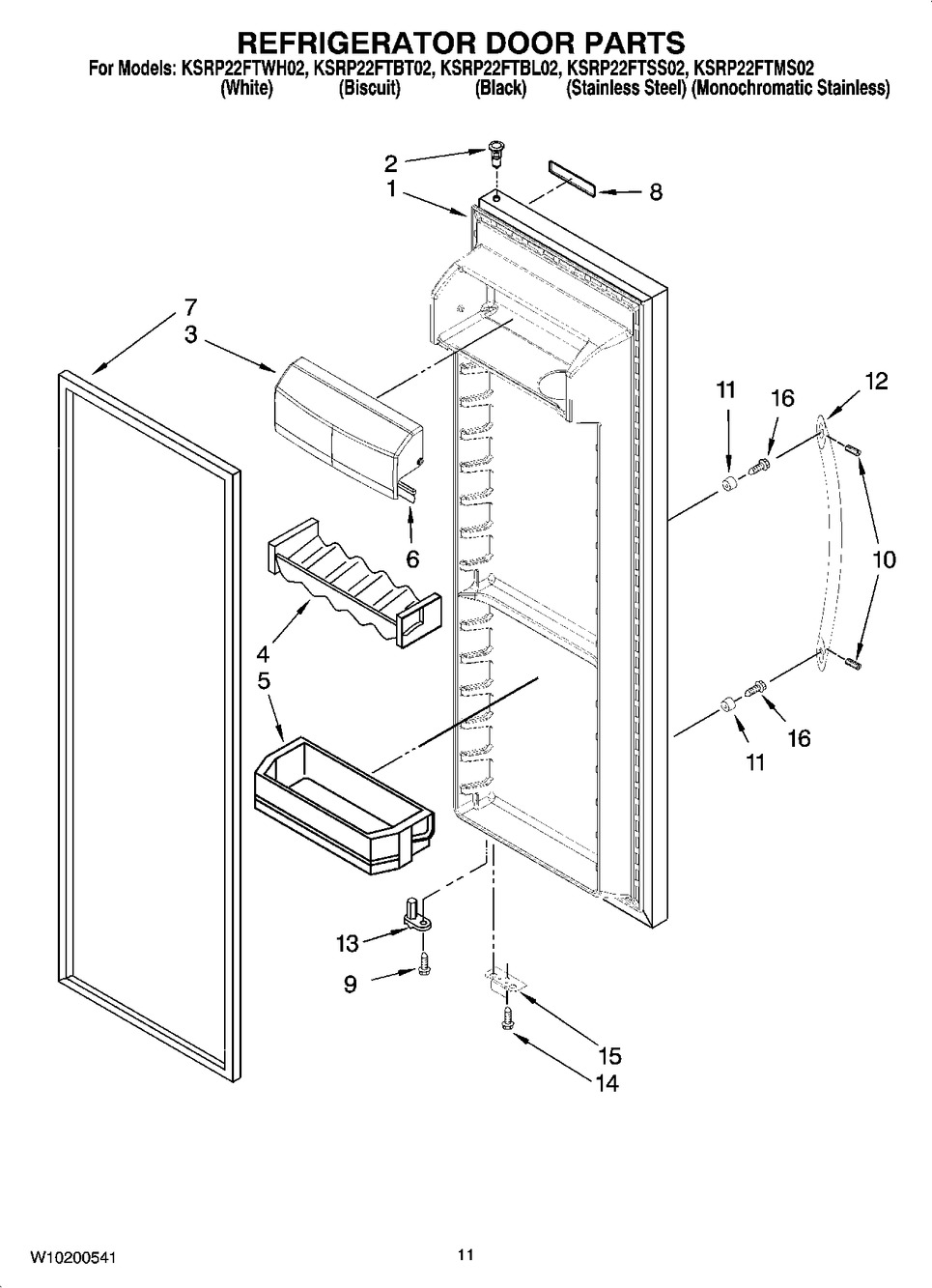 REFRIGERATOR DOOR PARTS

For Models: KSRP22FTWH02, KSRP22FTBT02, KSRP22FTBL02, KSRP22FTSS02, KSRP22FTMS02
(White) (Biscuit) (Black) (Stainless Steel) (Monochromatic Stainless)

2
1
8
7
3
11
16
12
6
10
4
5
16
11
13
9
15
14

W10200541

11