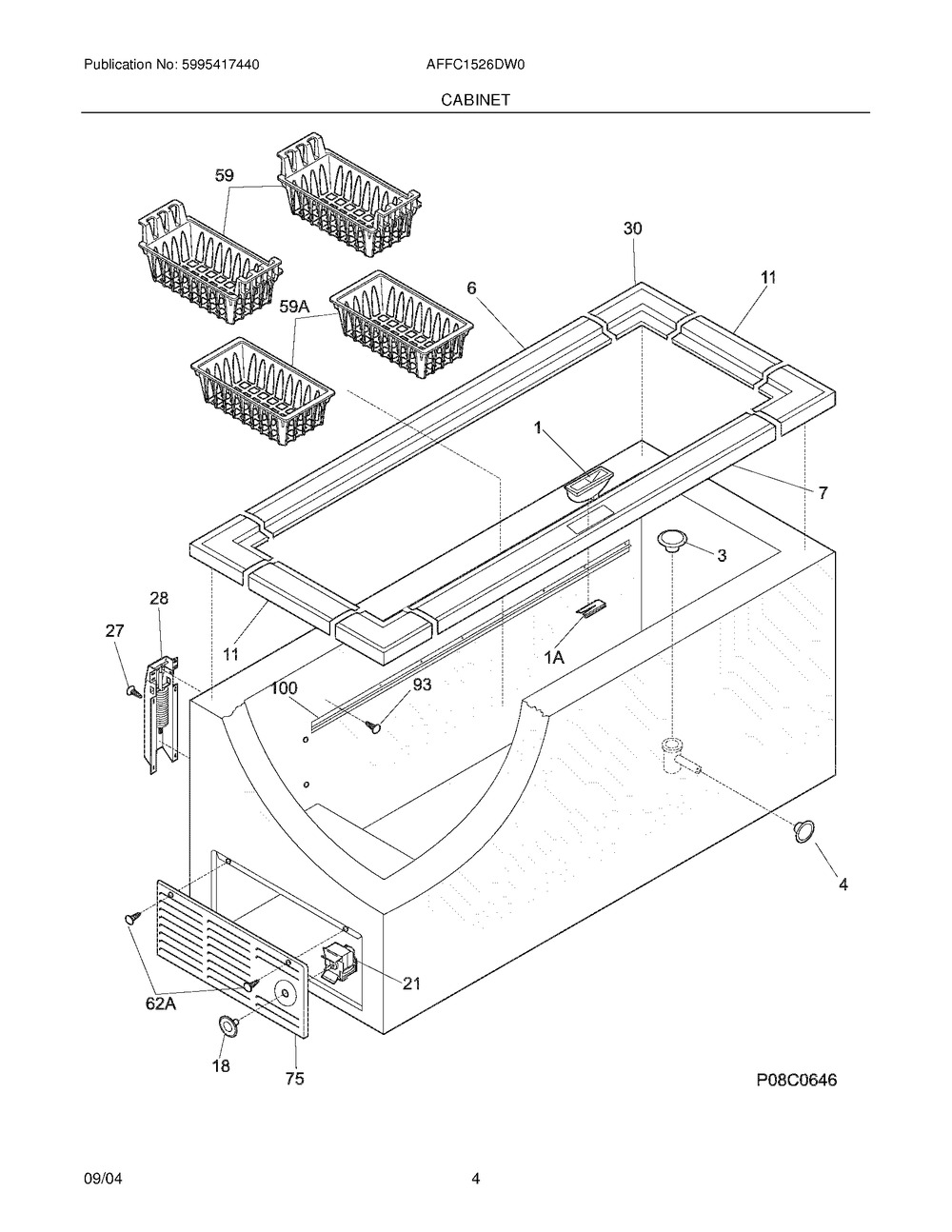 Publication No: 5995417440 AFFC1526DW0

CABINET

59
30
11
6
59A
1
7
3
28
27
11
1A
100
93
4
21
62A
18
75
P08C0646

09/04 4