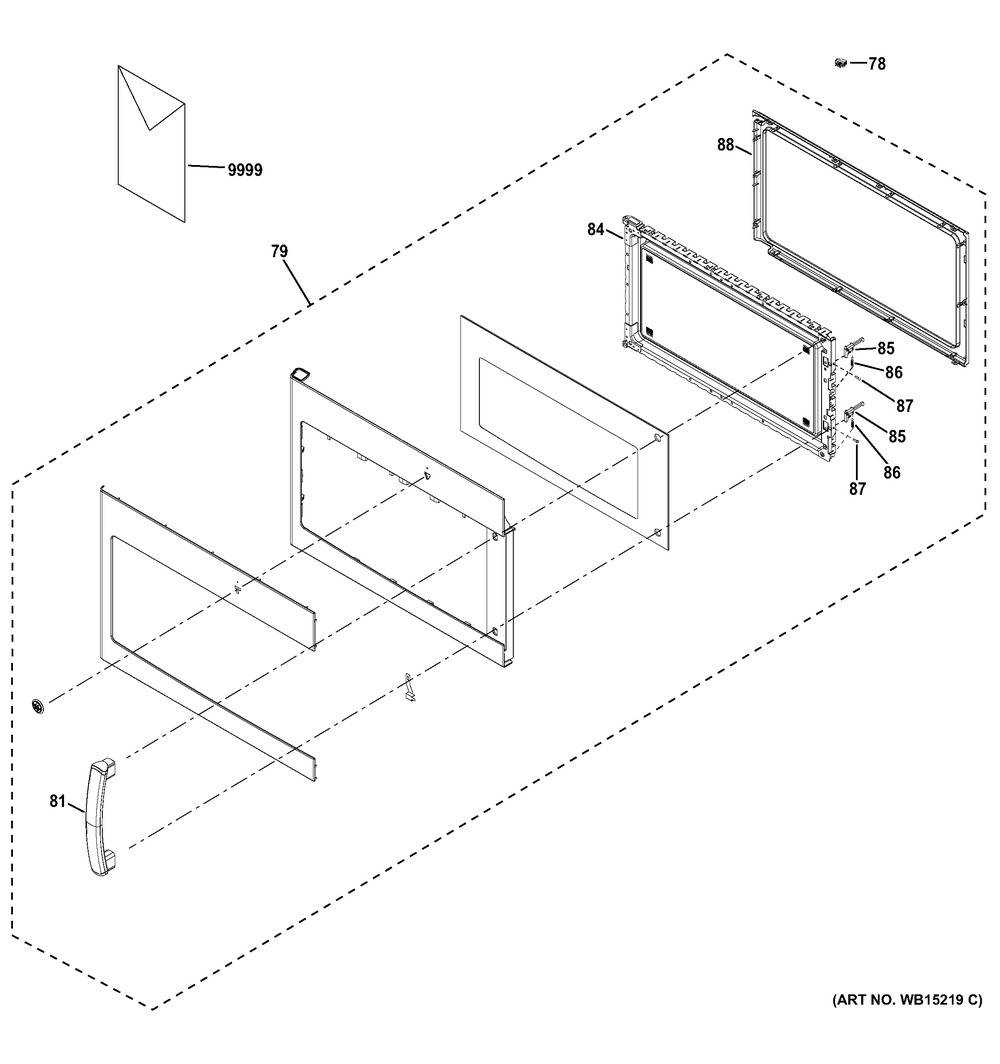 78

9999

88

79

84

85

86

87

85

86

87

81

(ART NO. WB15219 C)