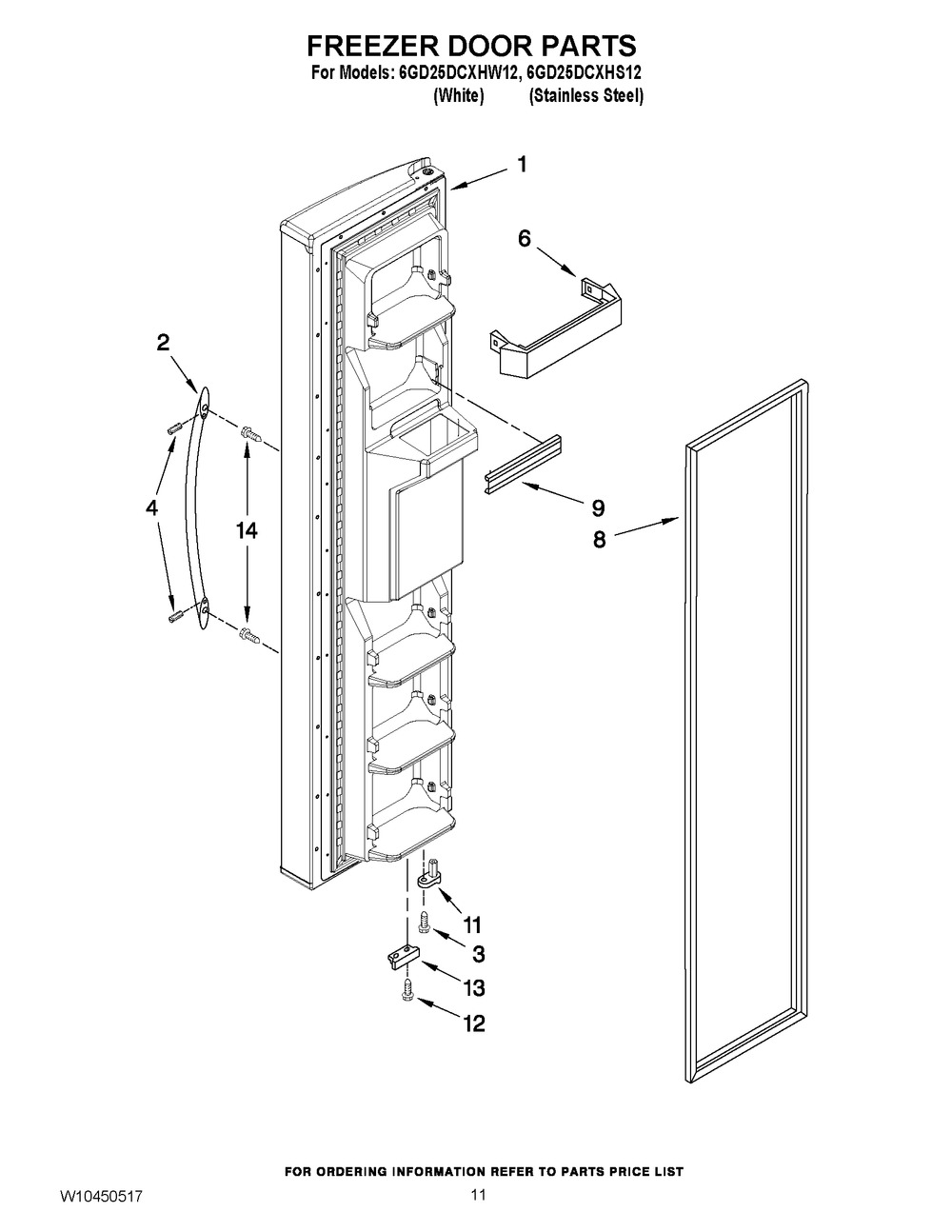 FREEZER DOOR PARTS
For Models: 6GD25DCXHW12, 6GD25DCXHS12
(White) (Stainless Steel)

1
6
2
4
14
9
8
11
3
13
12

FOR ORDERING INFORMATION REFER TO PARTS PRICE LIST
W10450517
11