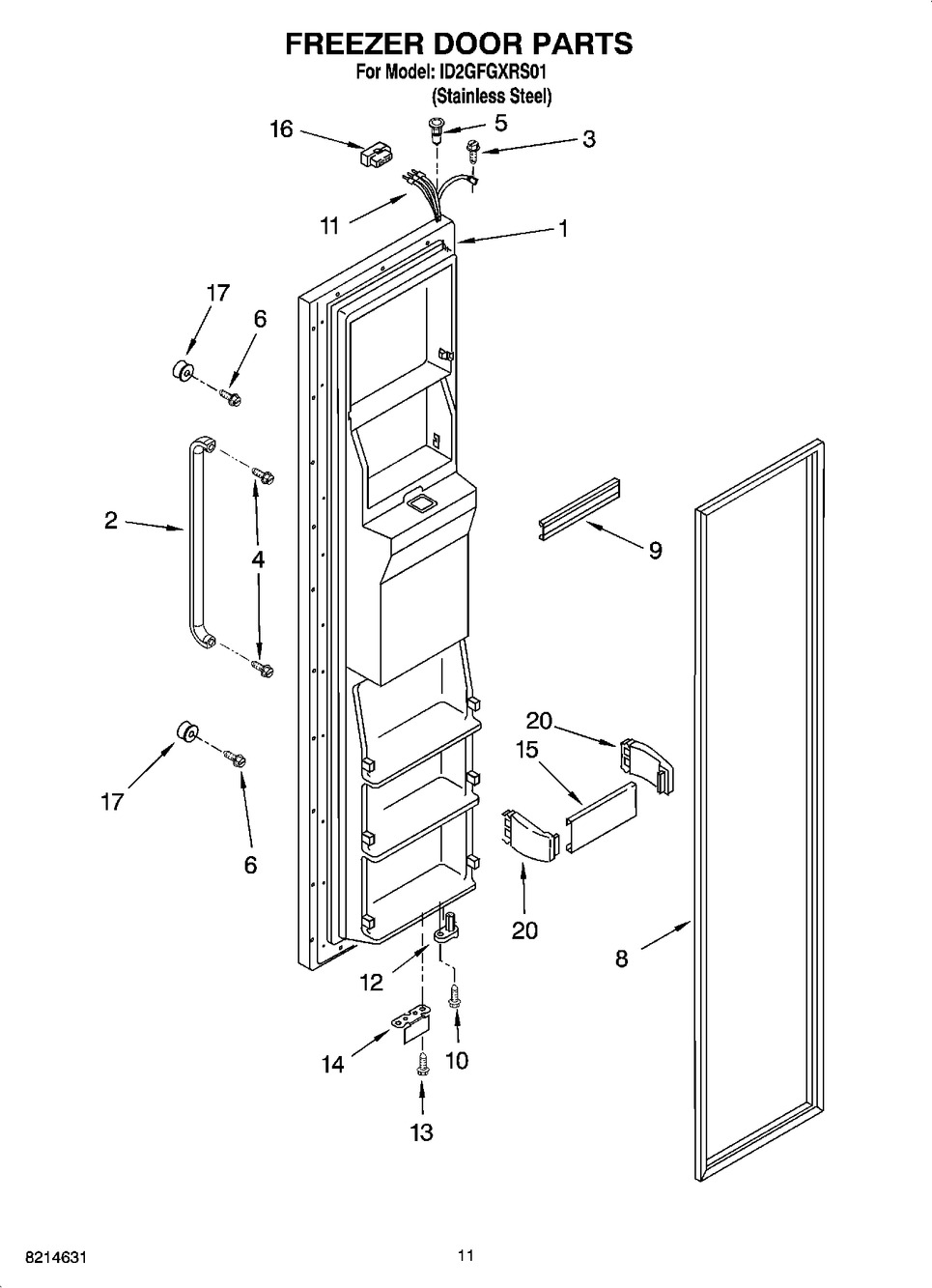 FREEZER DOOR PARTS
For Model: ID2GFGXRS01
(Stainless Steel)

16
5
3
11
1
17
6
2
4
9
20
15
17
6
20
8
12
14
10
13

8214631
11