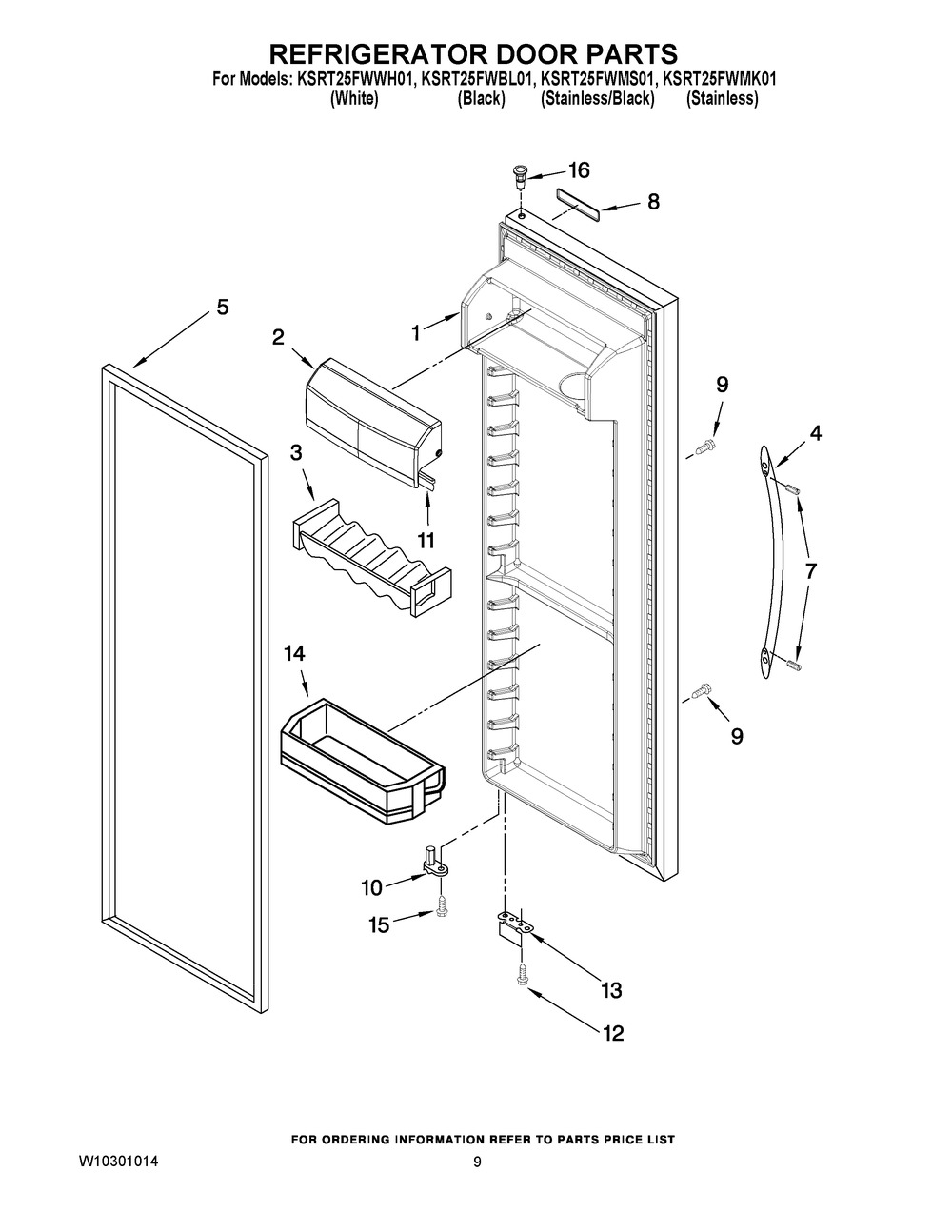 REFRIGERATOR DOOR PARTS
For Models: KSRT25FWWH01, KSRT25FWBL01, KSRT25FWMS01, KSRT25FWMK01
(White) (Black) (Stainless/Black) (Stainless)

16
8
5
2
1
9
4
3
11
7
14
9
10
15
13
12

FOR ORDERING INFORMATION REFER TO PARTS PRICE LIST

W10301014
9