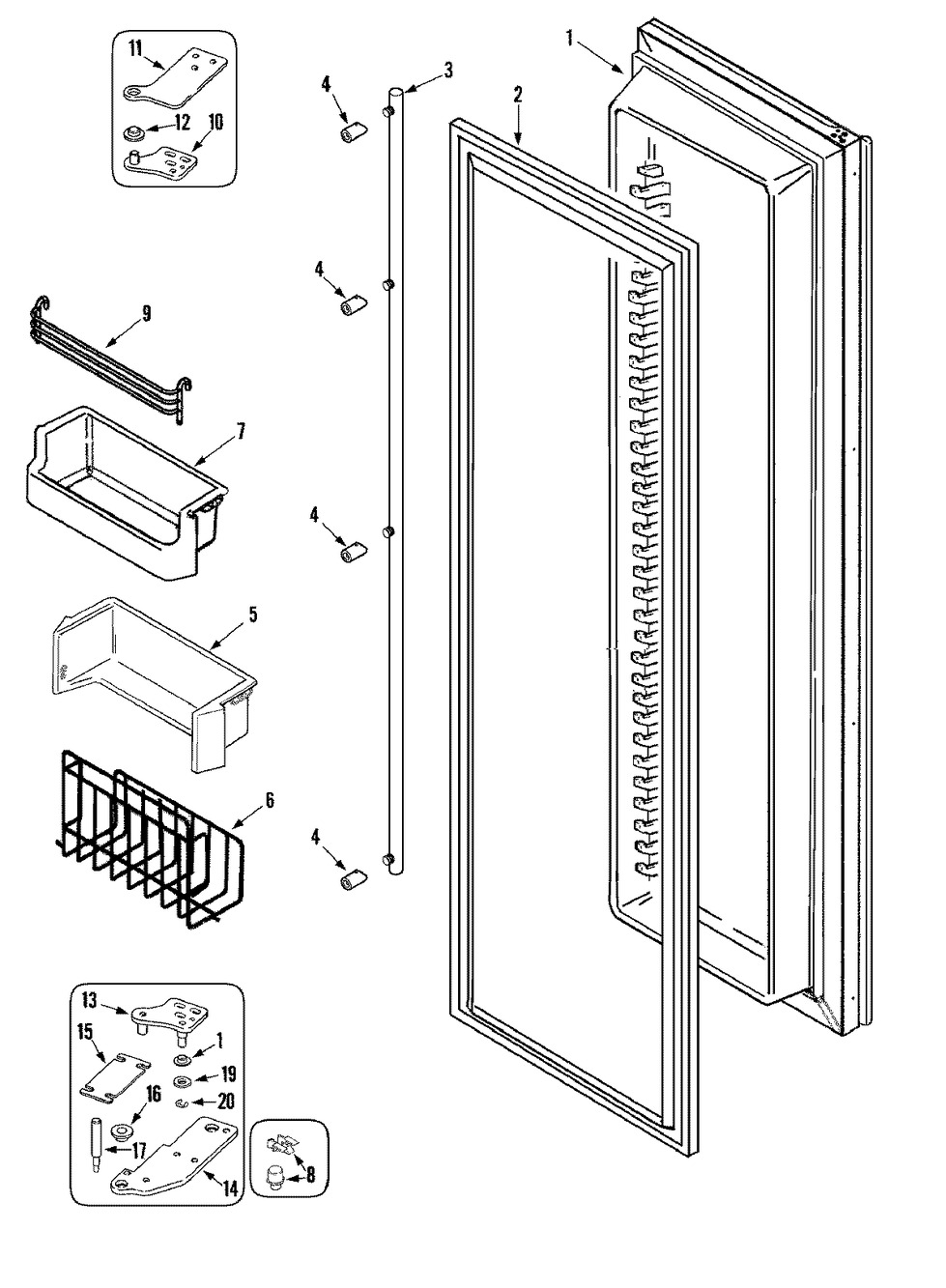 11
12
10
4
3
2
1
4
9
7
4
5
6
4
13
15
1
19
16
20
17
14
8