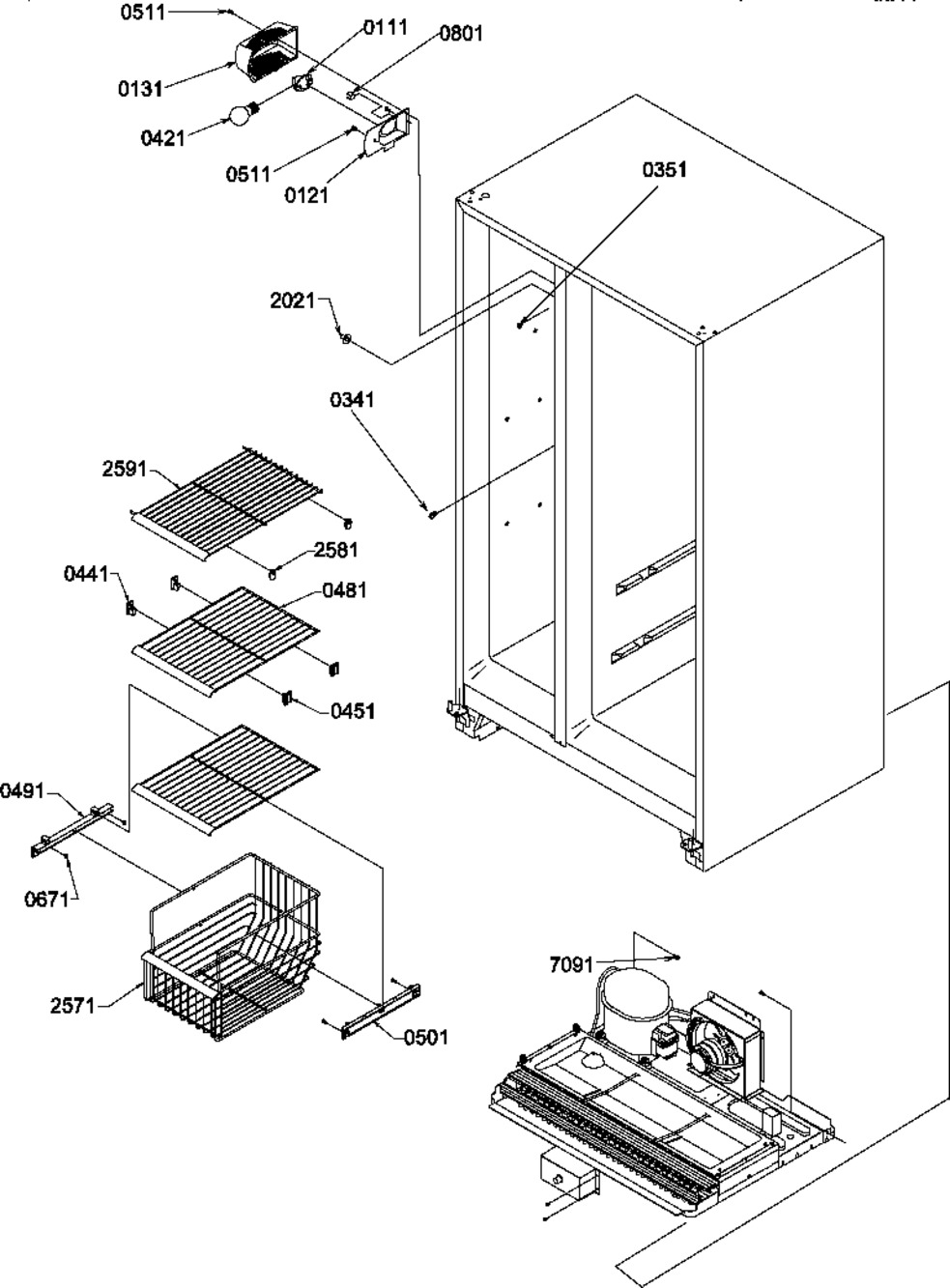 0511
0111
0801
0131
0421
0511
0121
0351
2021
0341
2591
2581
0441
0481
0451
0491
0671
2571
0501
7091