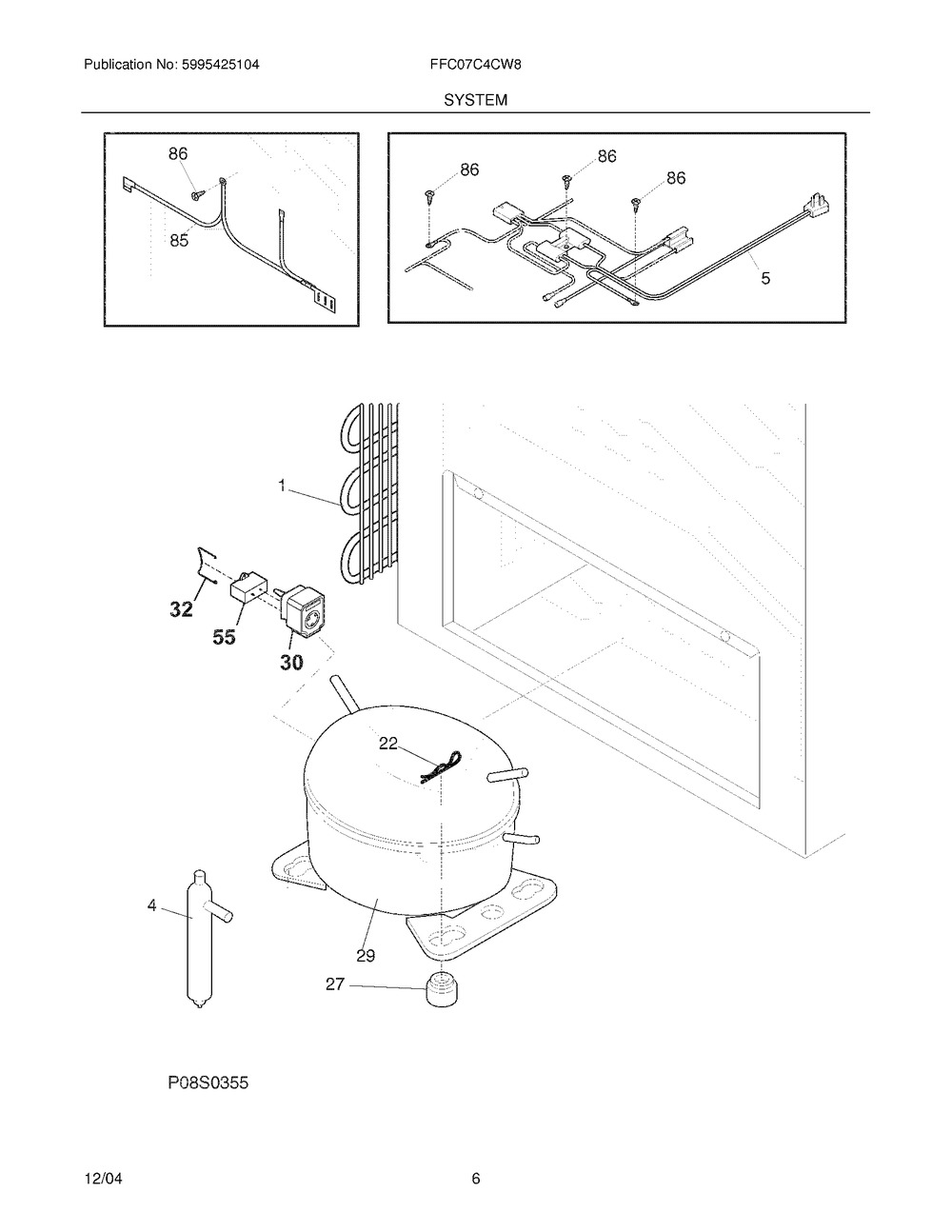 Publication No: 5995425104

FFC07C4CW8

SYSTEM

86

85

86

86

86

5

1

32

55

30

22

4

29

27

P08S0355

12/04

6