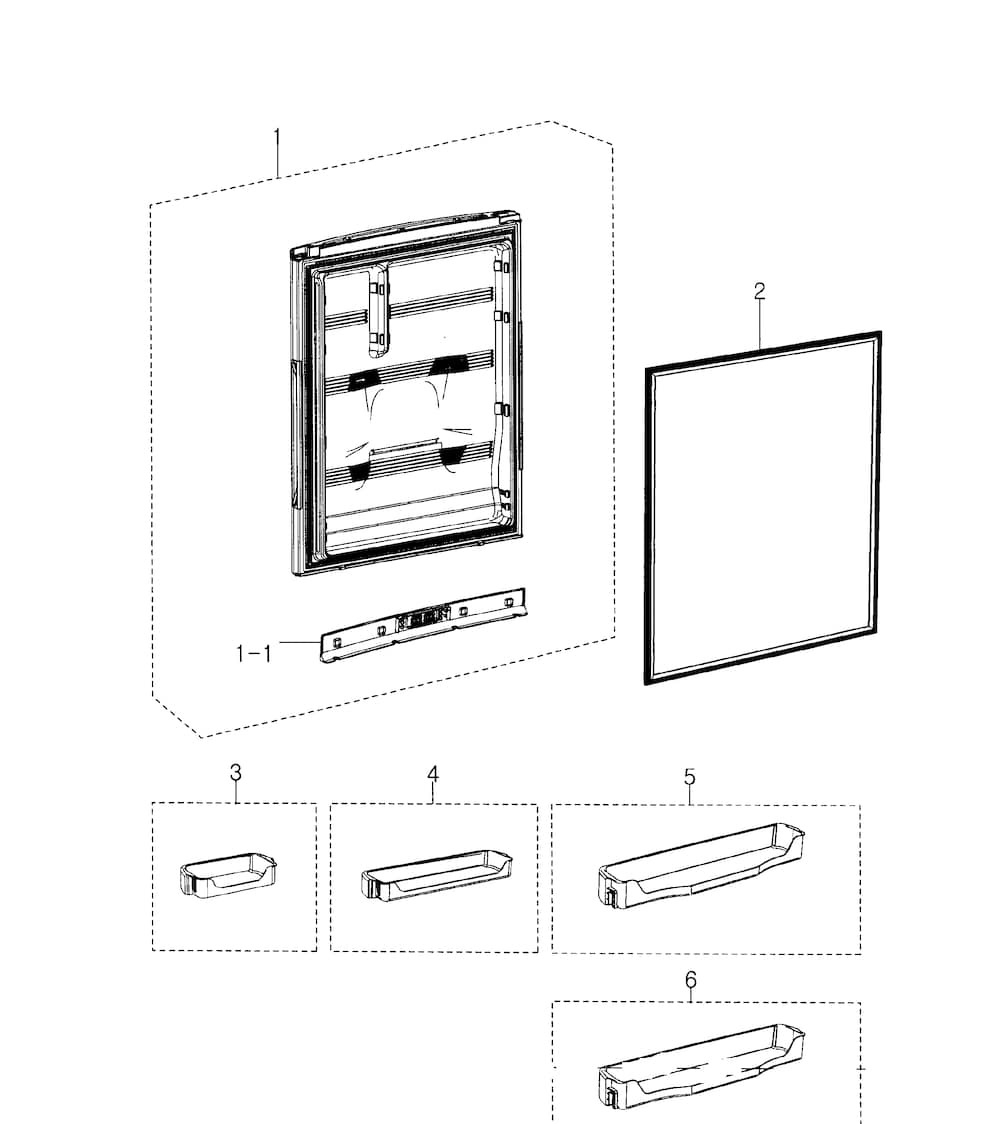 1
2
1-1
3
4
5
6