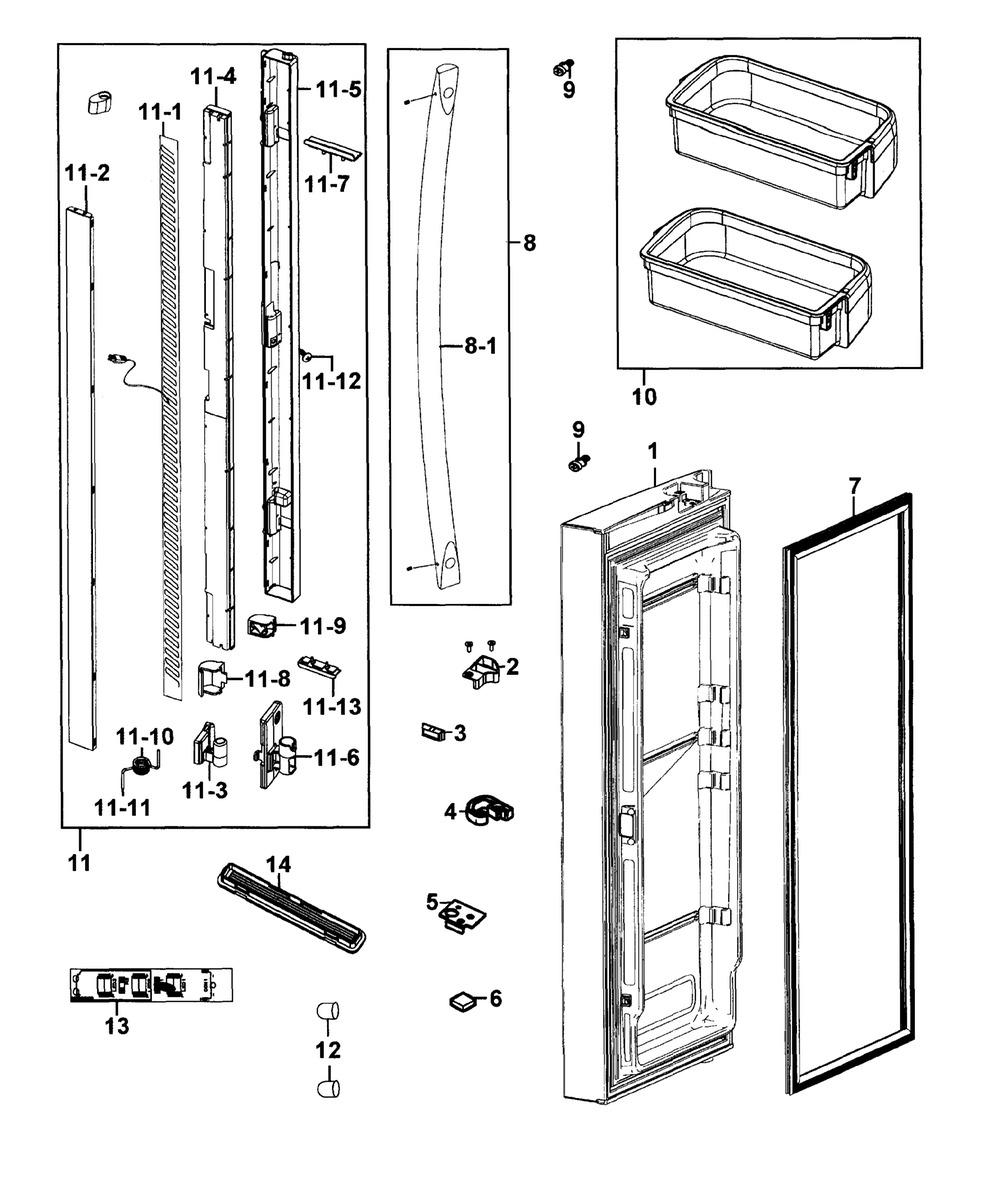 11-4
11-5
11-1
11-7
11-2
11-12
11-9
11-8
11-13
11-10
11-6
11-3
11-11
11
8
8-1
9
10
9
1
7
2
3
4
5
6
14
13
12