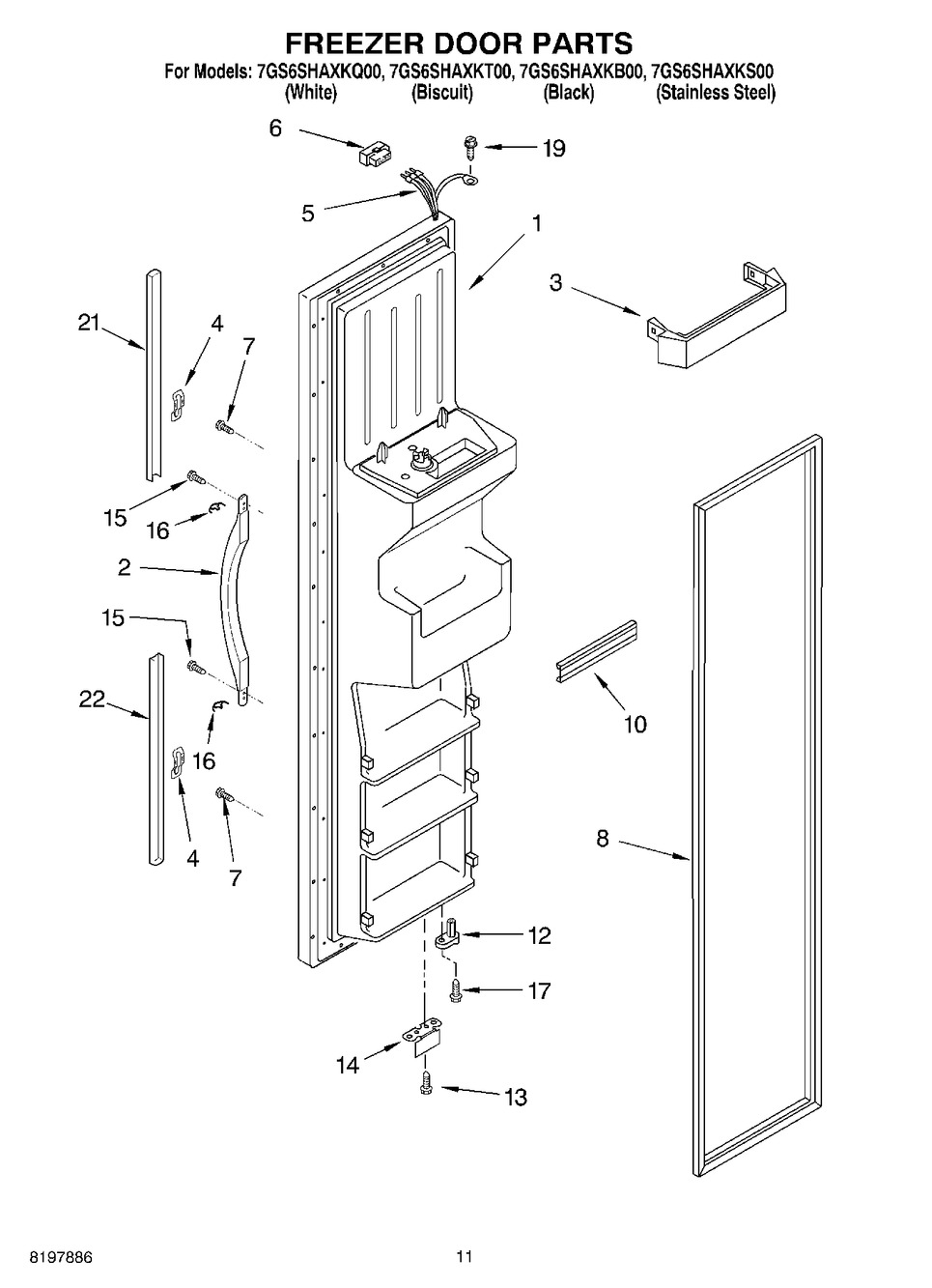 FREEZER DOOR PARTS

For Models: 7GS6SHAXKQ00, 7GS6SHAXKT00, 7GS6SHAXKB00, 7GS6SHAXKS00
(White) (Biscuit) (Black) (Stainless Steel)

6
19
5
1
3
21
4
7
15
16
2
15
22
16
4
7
10
8
12
17
14
13

8197886

11