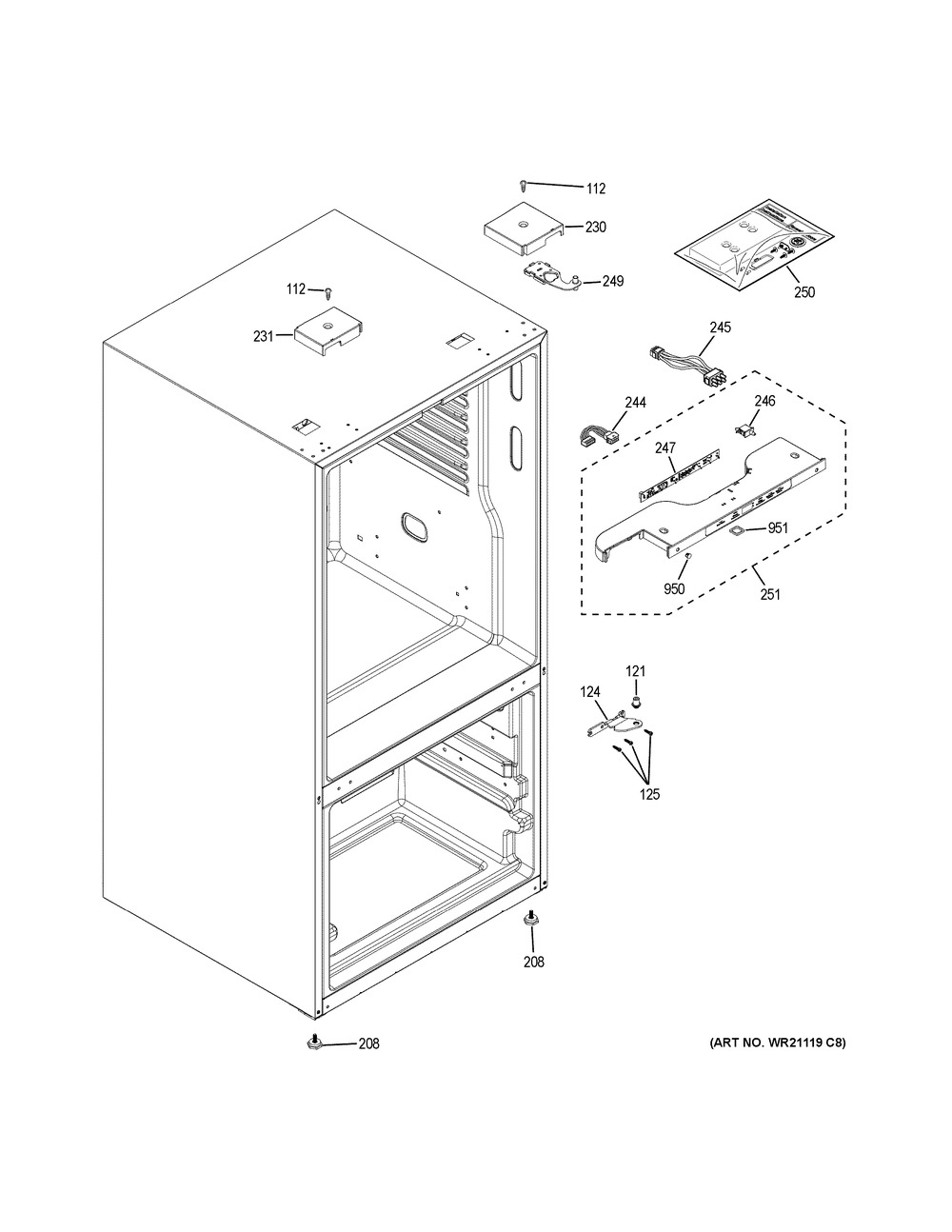 112
230
249
250
112
231
245
244
246
247
951
950
251
121
124
125
208
208
(ART NO. WR21119 C8)