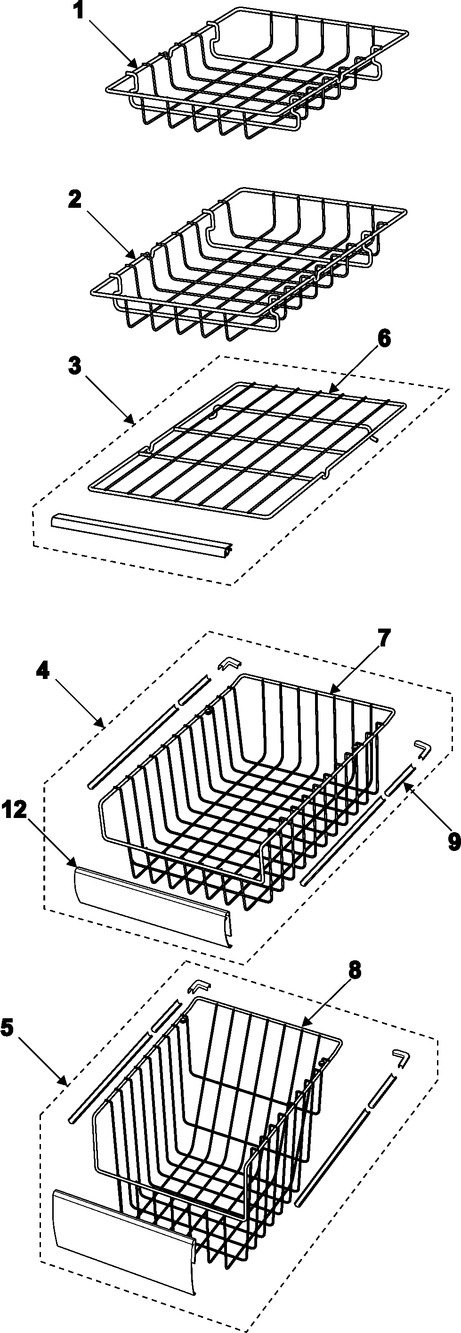 1
2
3
6
4
7
12
9
5
8