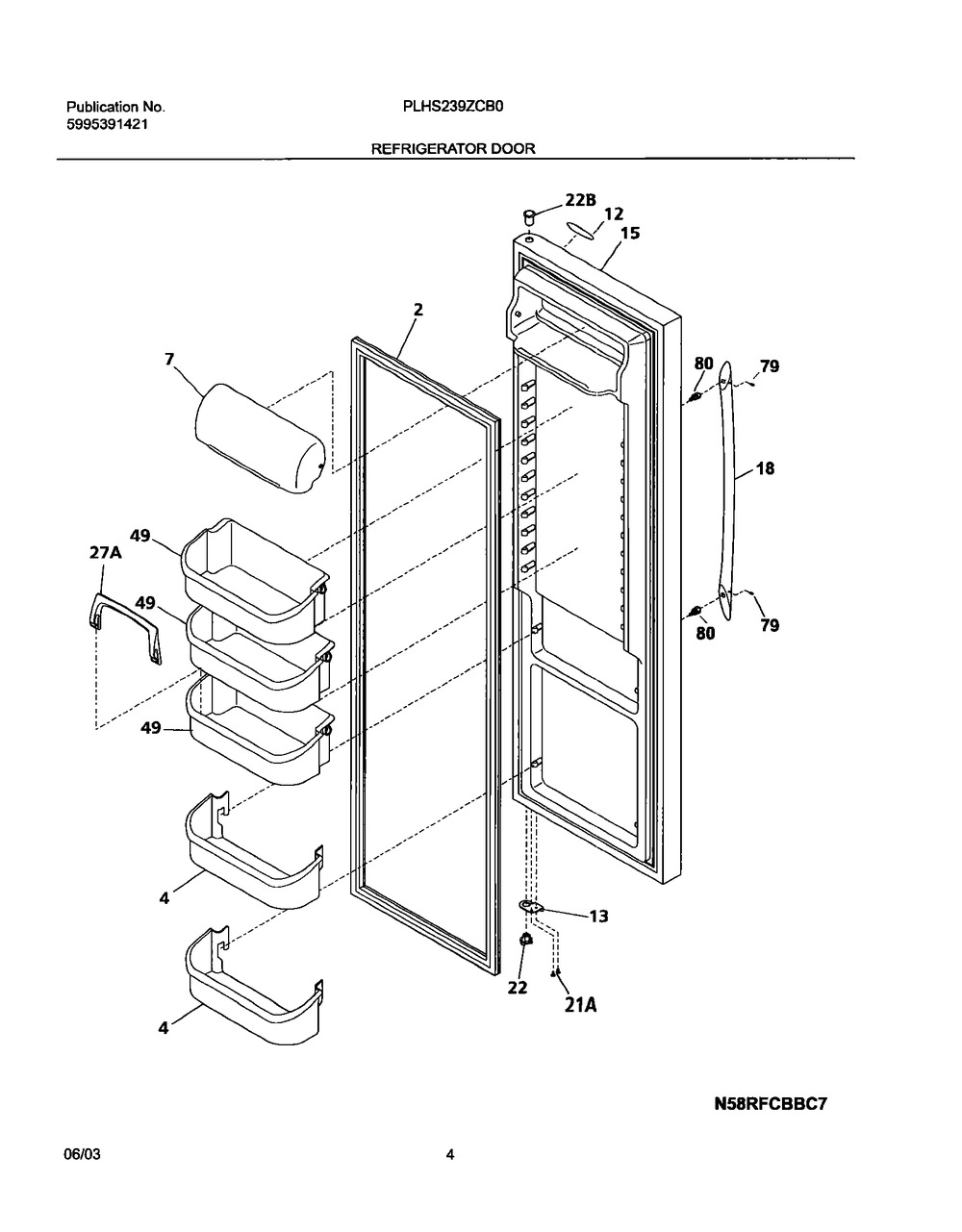 Publication No.
5995391421

PLHS239ZCB0

REFRIGERATOR DOOR

22B
12
15
2
7
80
79
18
49
27A
49
80
79
49
4
13
22
21A
4

N58RFCBBC7

06/03

4