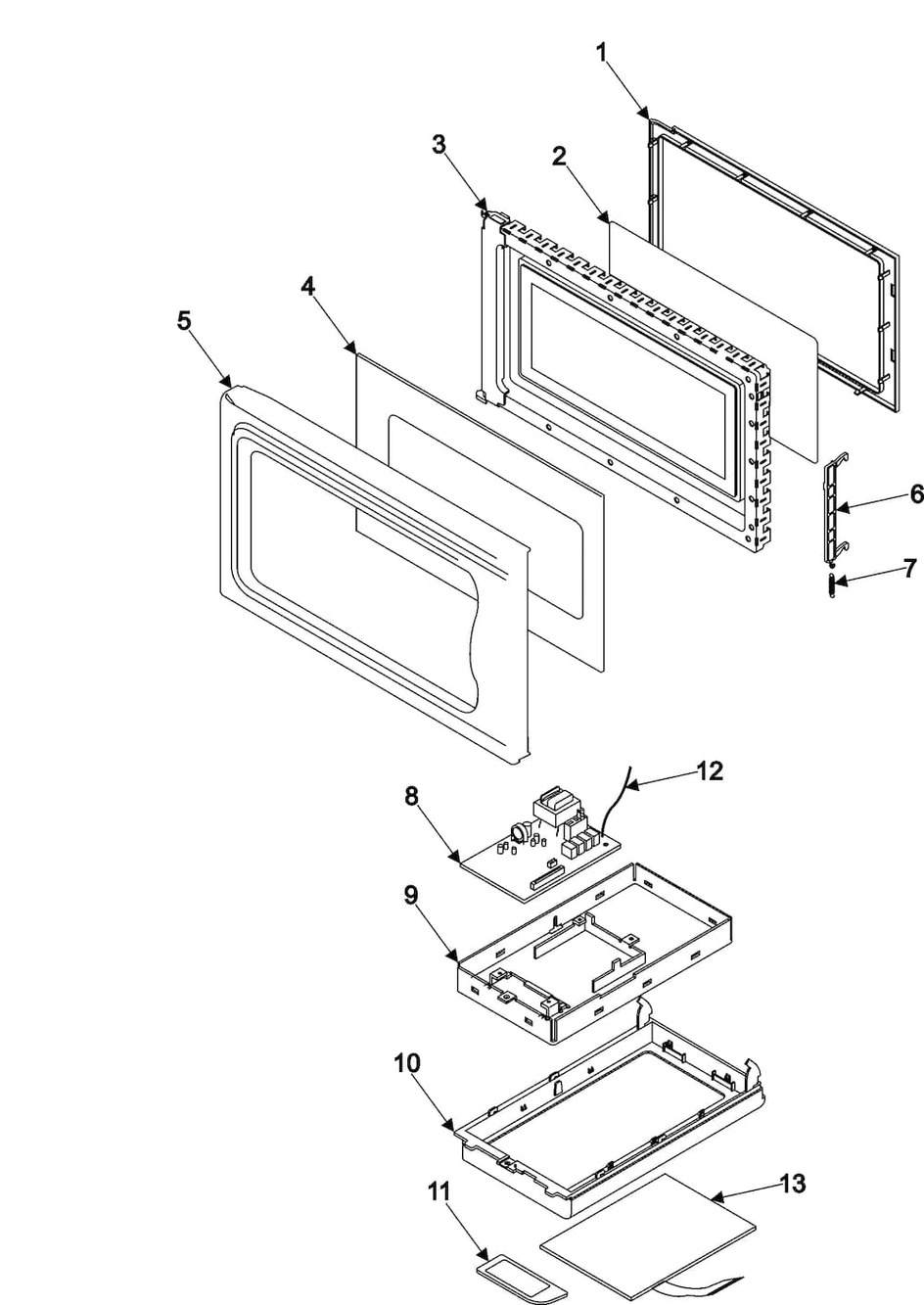 1
3
2
4
5
6
7
12
8
9
10
13
11