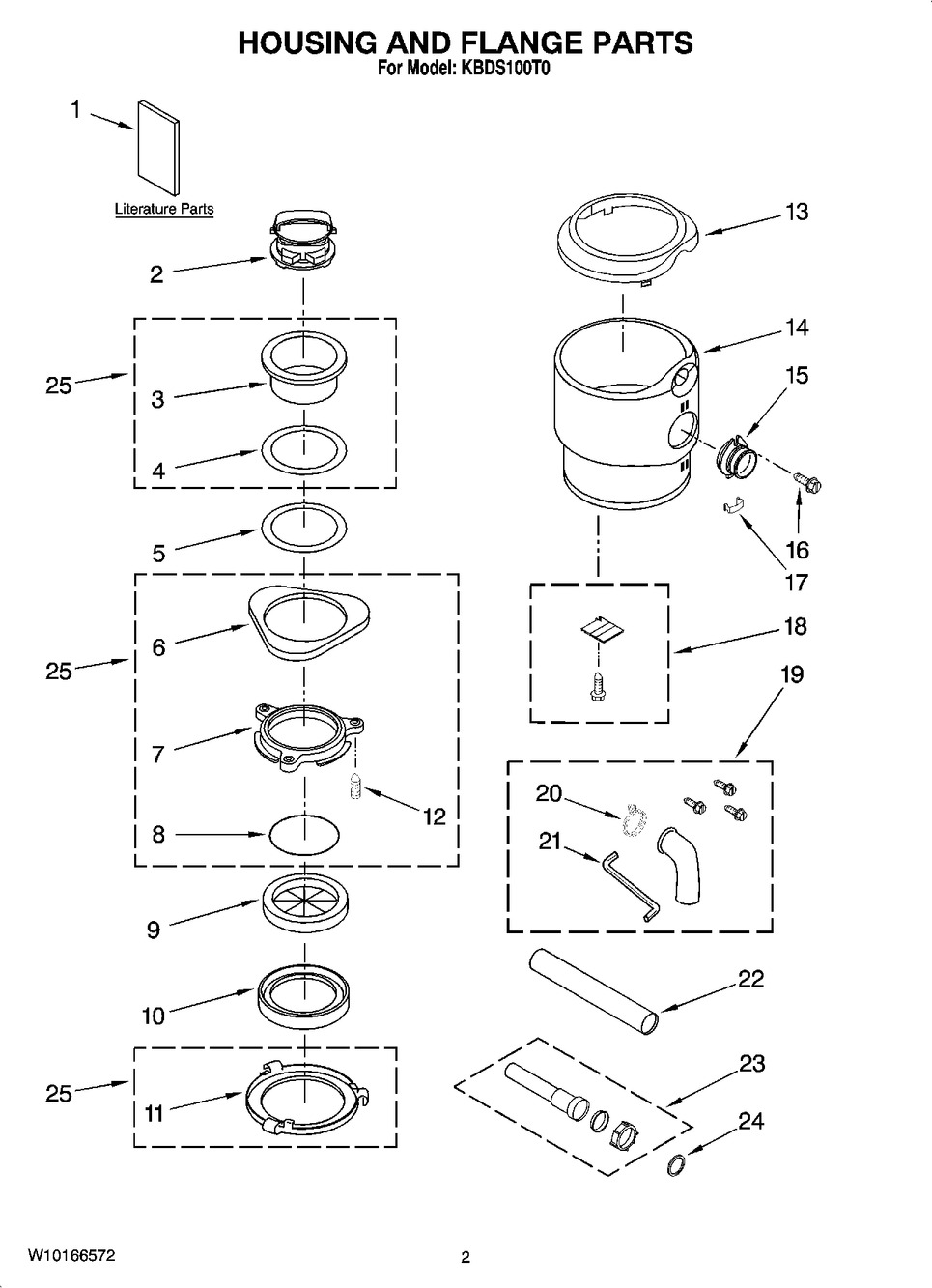 HOUSING AND FLANGE PARTS
For Model: KBDS100T0

1
Literature Parts
2
25
3
4
5
25
6
7
12
8
9
10
25
11
13
14
15
16
17
18
19
20
21
22
23
24

W10166572
2