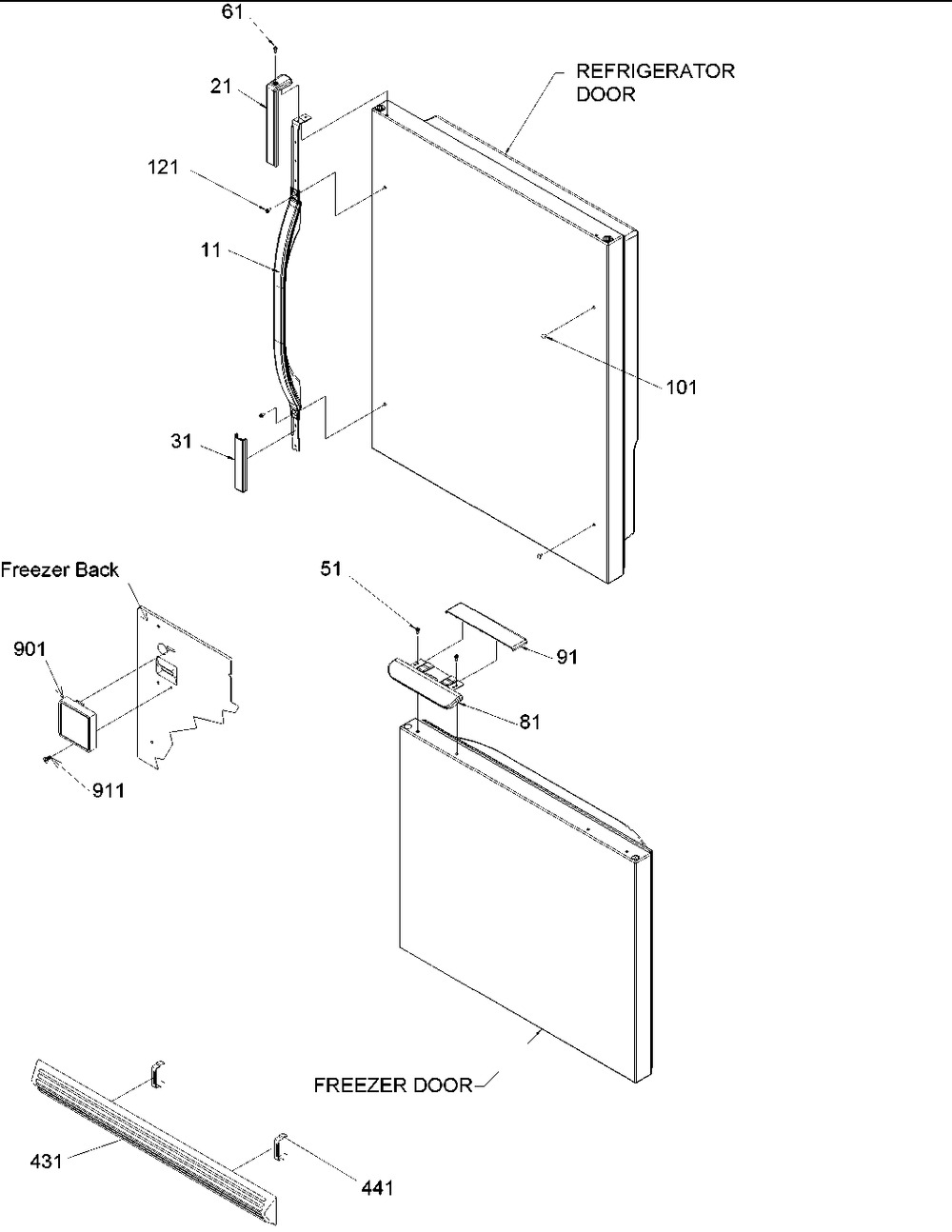 61

21

REFRIGERATOR DOOR

121

11

101

31

Freezer Back

51

901

91

81

911

FREEZER DOOR

431

441