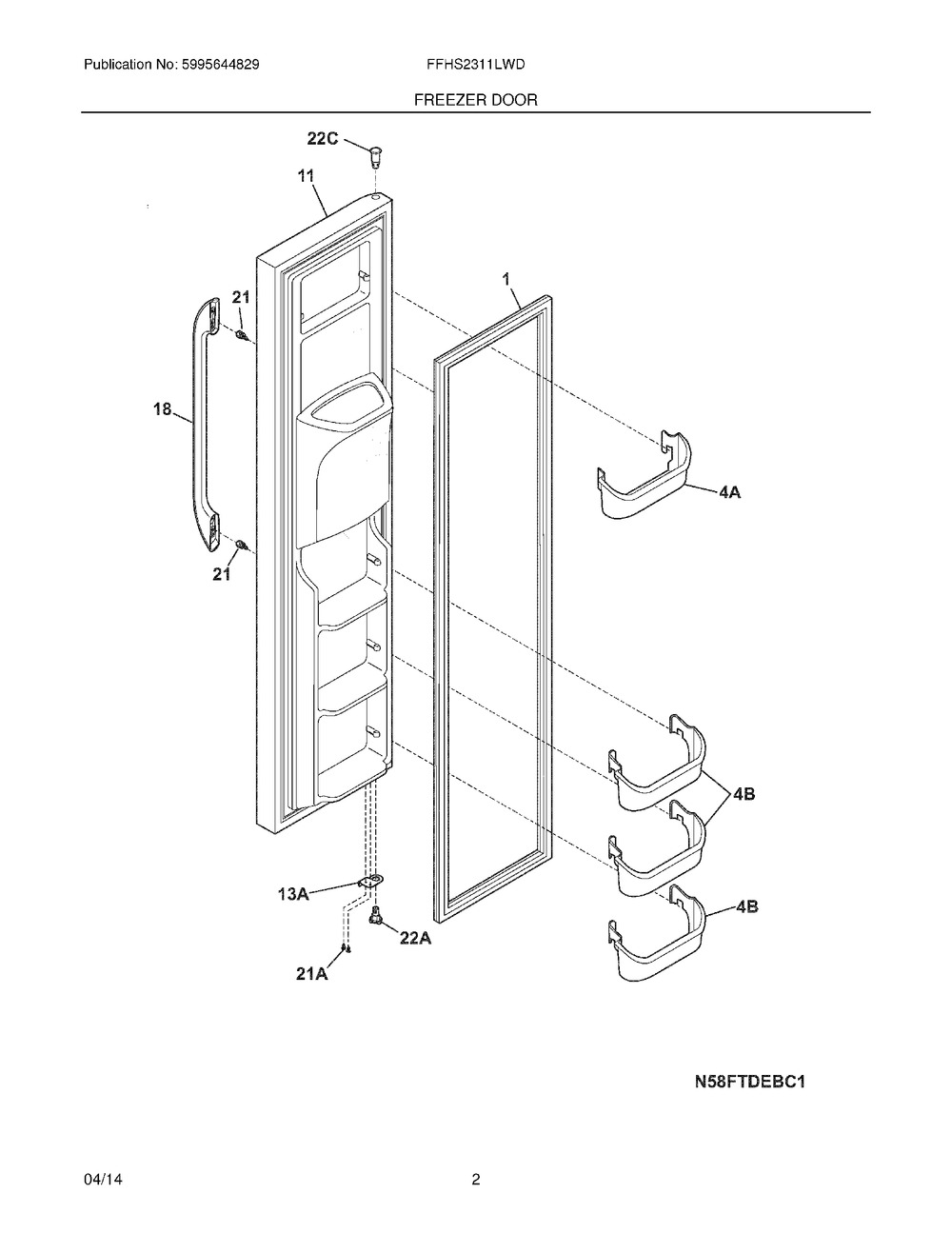 Publication No: 5995644829
FFHS2311LWD
FREEZER DOOR

22C
11
1
21
18
4A
21
4B
13A
4B
22A
21A

N58FTDEBC1

04/14
2