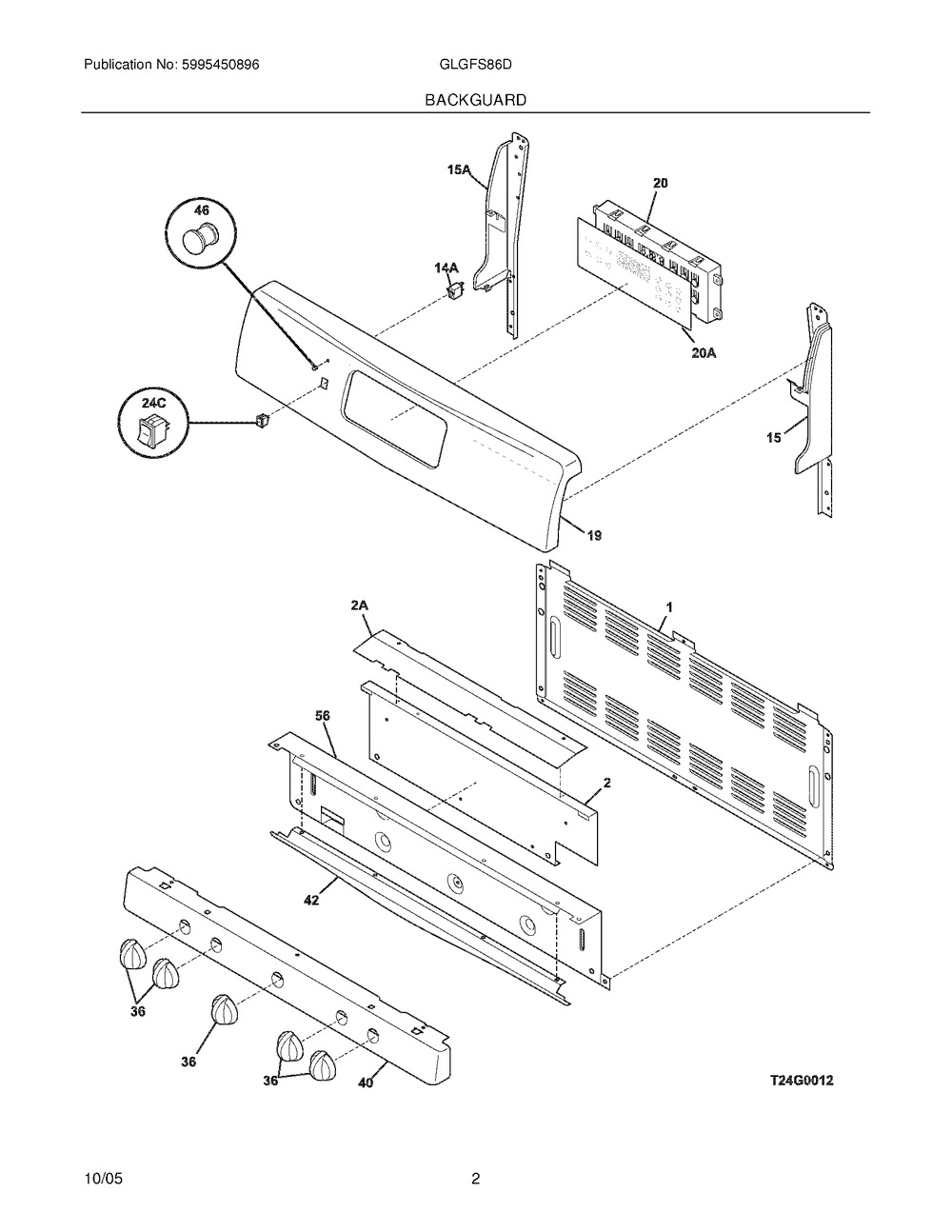 Publication No: 5995450896 GLGFS86D

BACKGUARD

15A
20
46
14A
20A
24C
15
19
2A
1
56
2
42
36
36
36
40
T24G0012

10/05 2