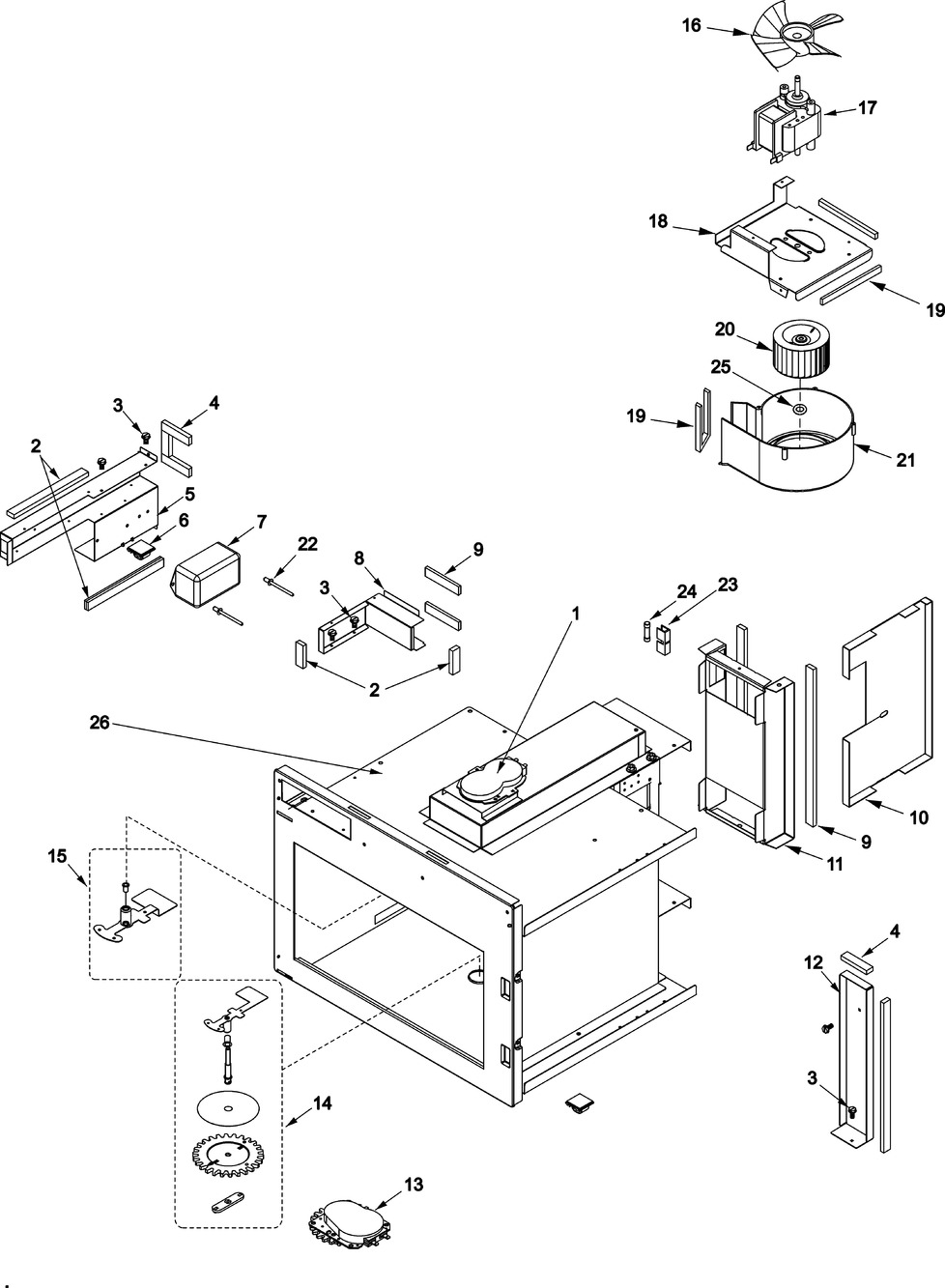 16
17
18
19
20
25
19
21
3
4
2
5
6
7
22
8
9
3
2
1
24
23
26
10
9
11
15
4
12
3
14
13