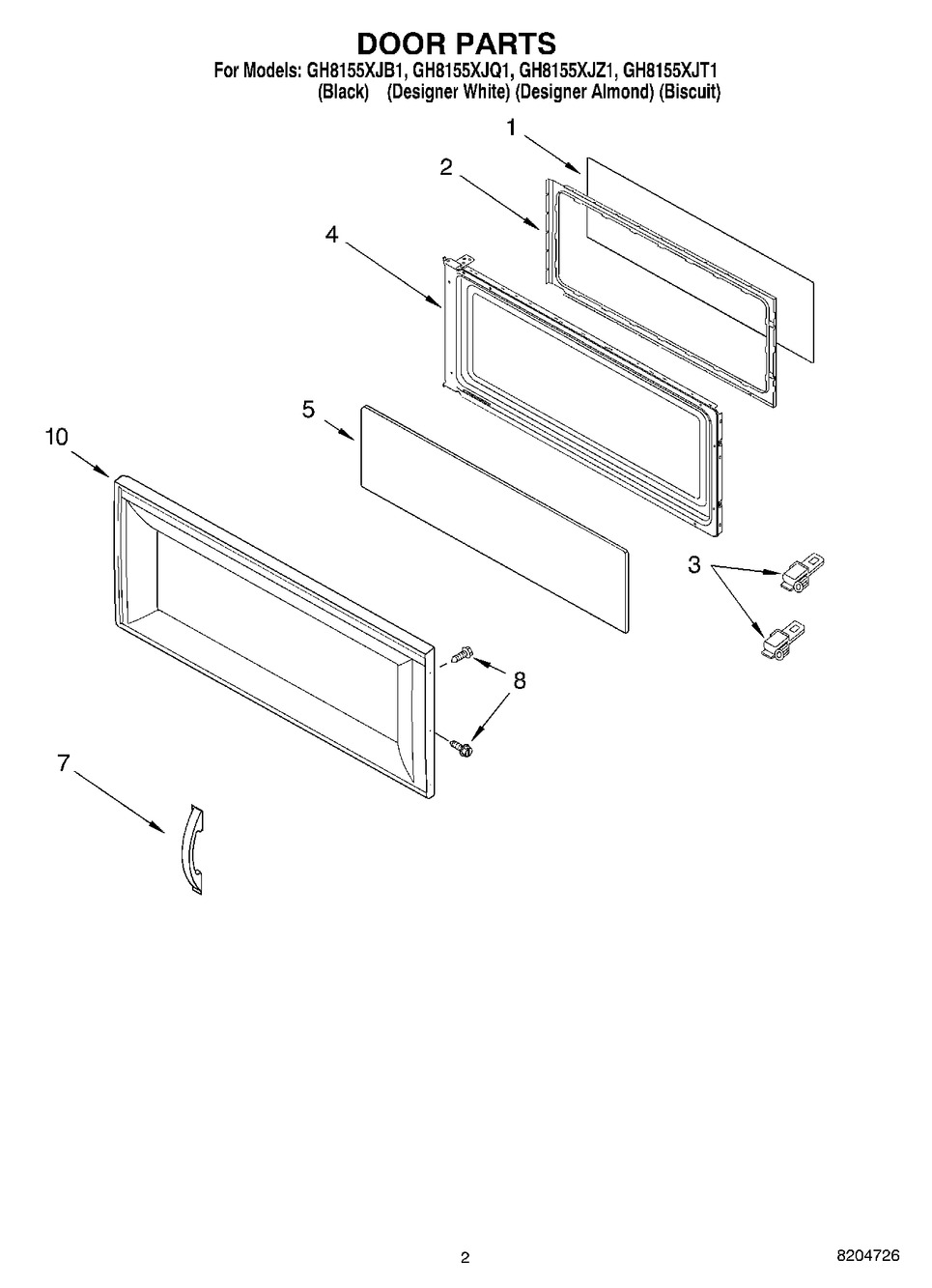 DOOR PARTS

For Models: GH8155XJB1, GH8155XJQ1, GH8155XJZ1, GH8155XJT1
(Black) (Designer White) (Designer Almond) (Biscuit)

1

2

4

5

10

3

8

7

2

8204726