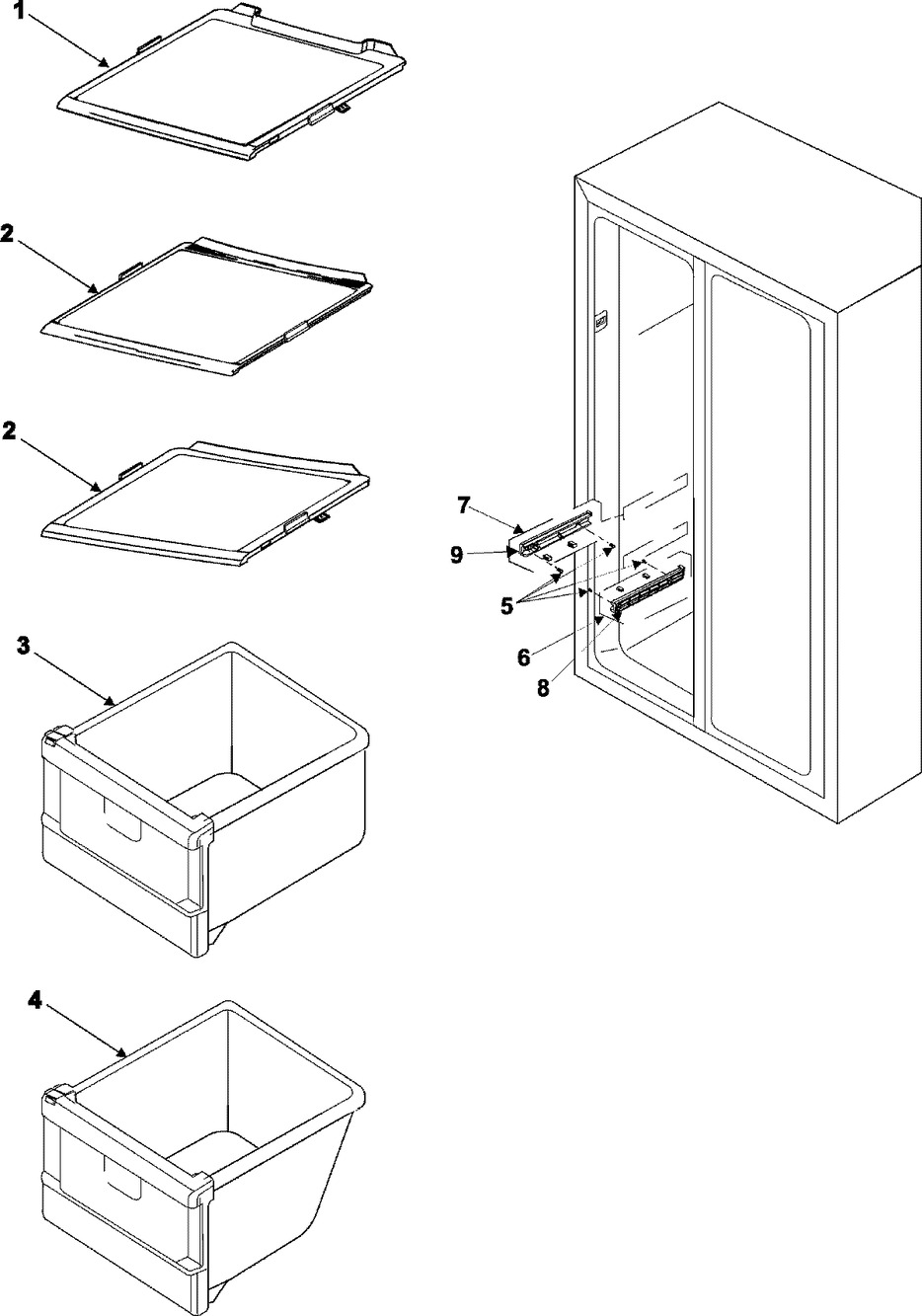 1

2

2

3

4

7

9

5

6

8