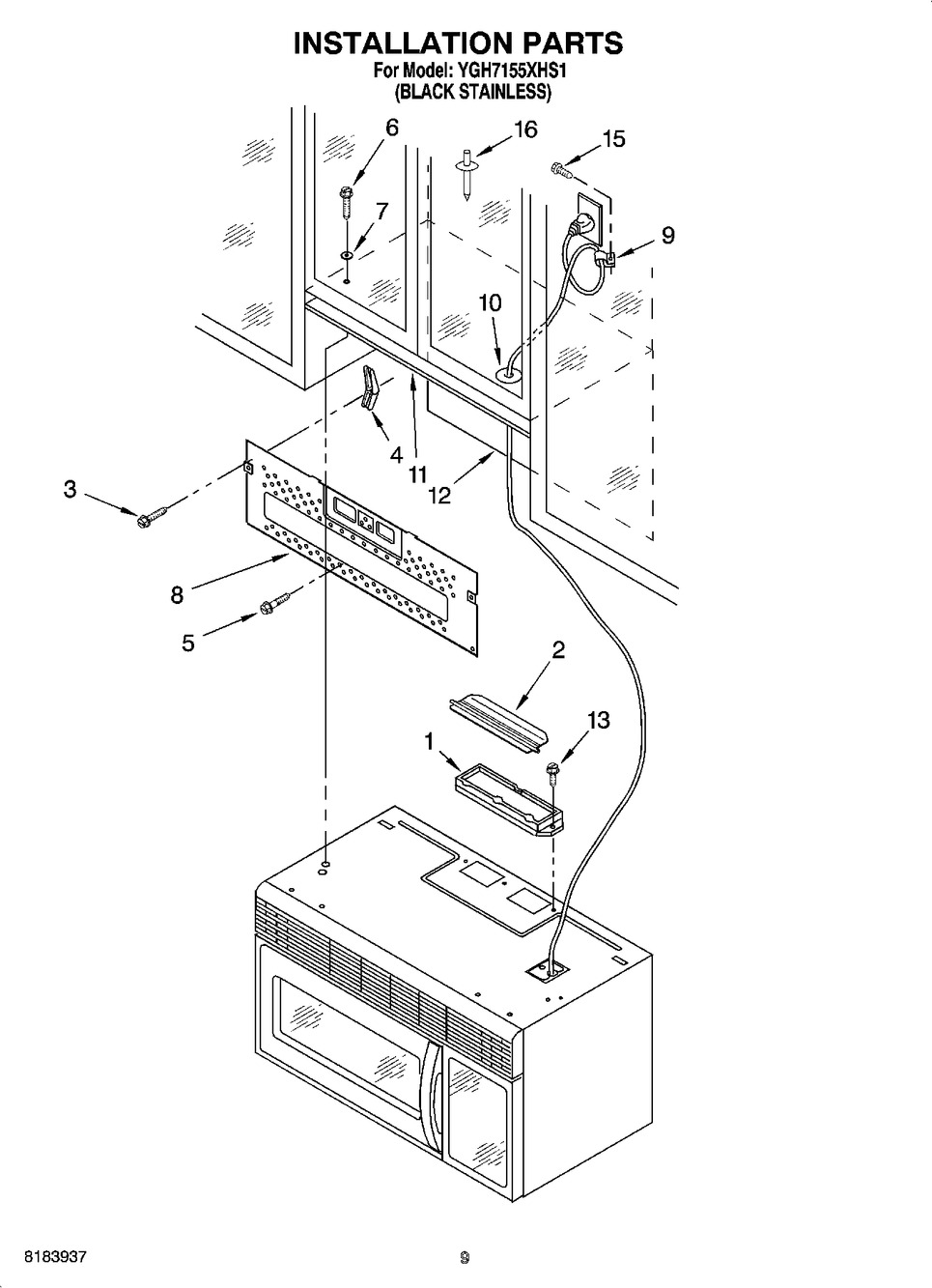 INSTALLATION PARTS
For Model: YGH7155XHS1
(BLACK STAINLESS)

6
16
15
7
9
10
4
11
12
3
8
5
2
13
1

8183937
9