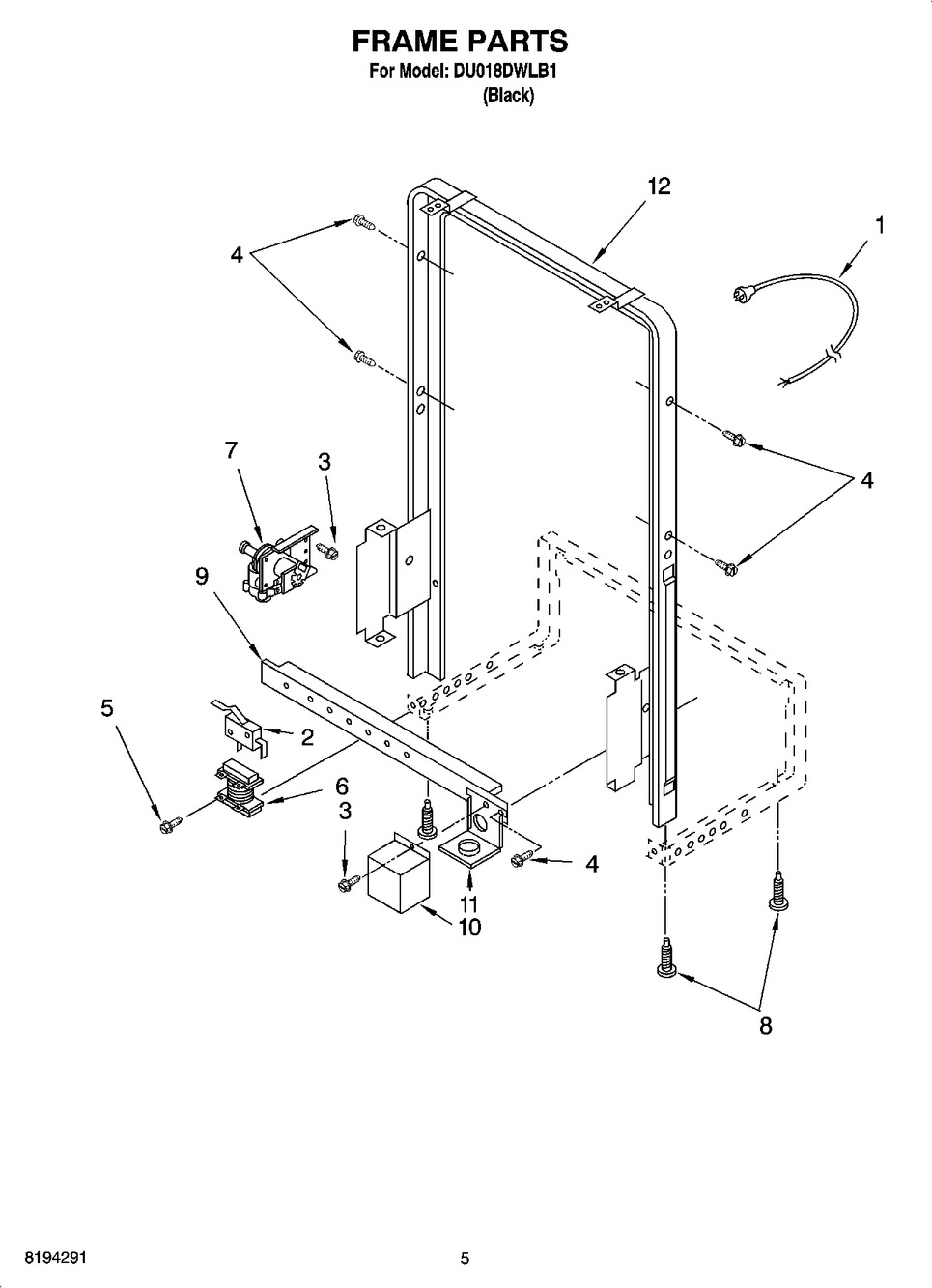 FRAME PARTS
For Model: DU018DWLB1
(Black)

12
1
4
4
7
3
9
5
2
6
3
4
11
10
8

8194291
5