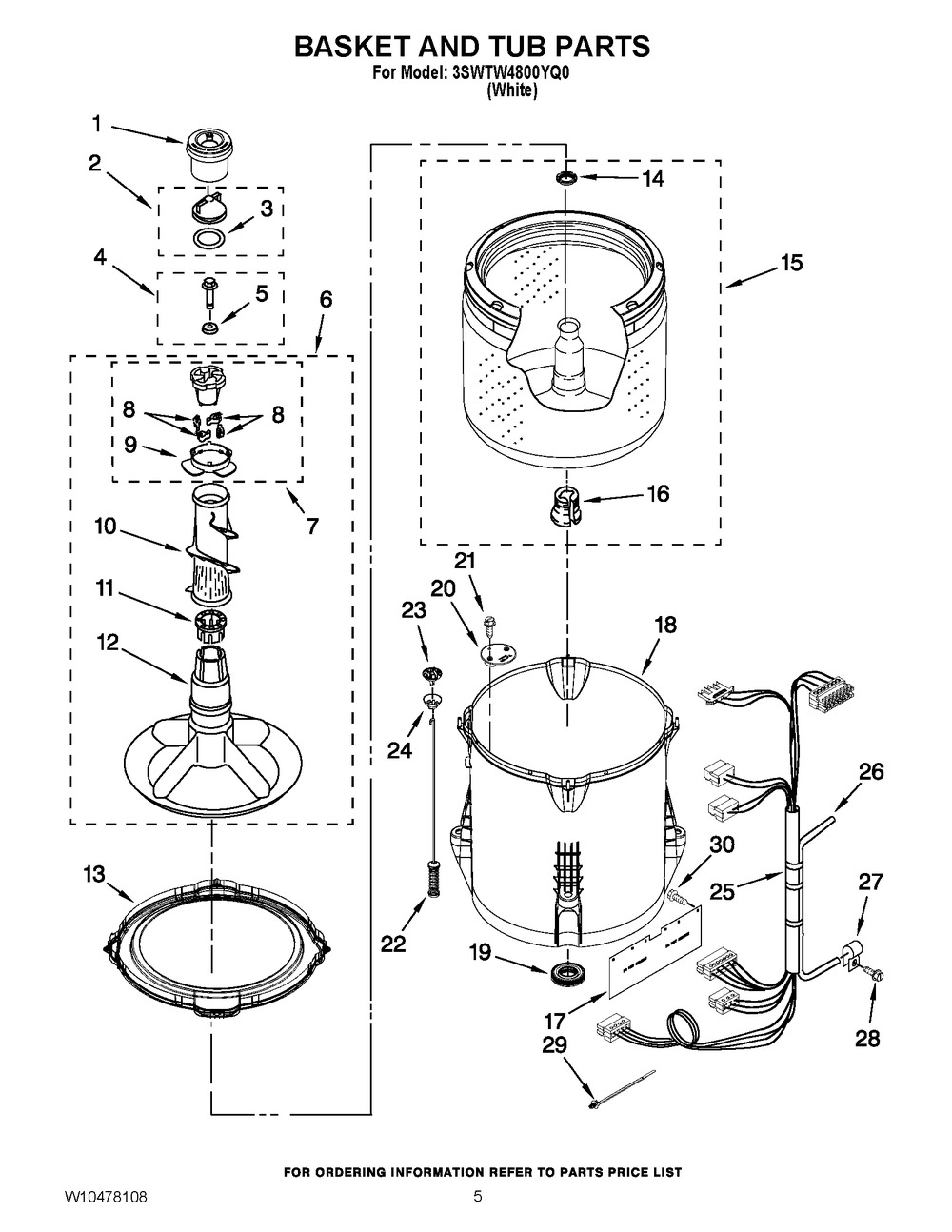 BASKET AND TUB PARTS
For Model: 3SWTW4800YQ0
(White)

1
2
3
4
5
6
8
8
9
7
10
11
12
13
14
15
16
21
20
23
18
24
26
30
25
27
22
19
17
28
29

FOR ORDERING INFORMATION REFER TO PARTS PRICE LIST

W10478108

5