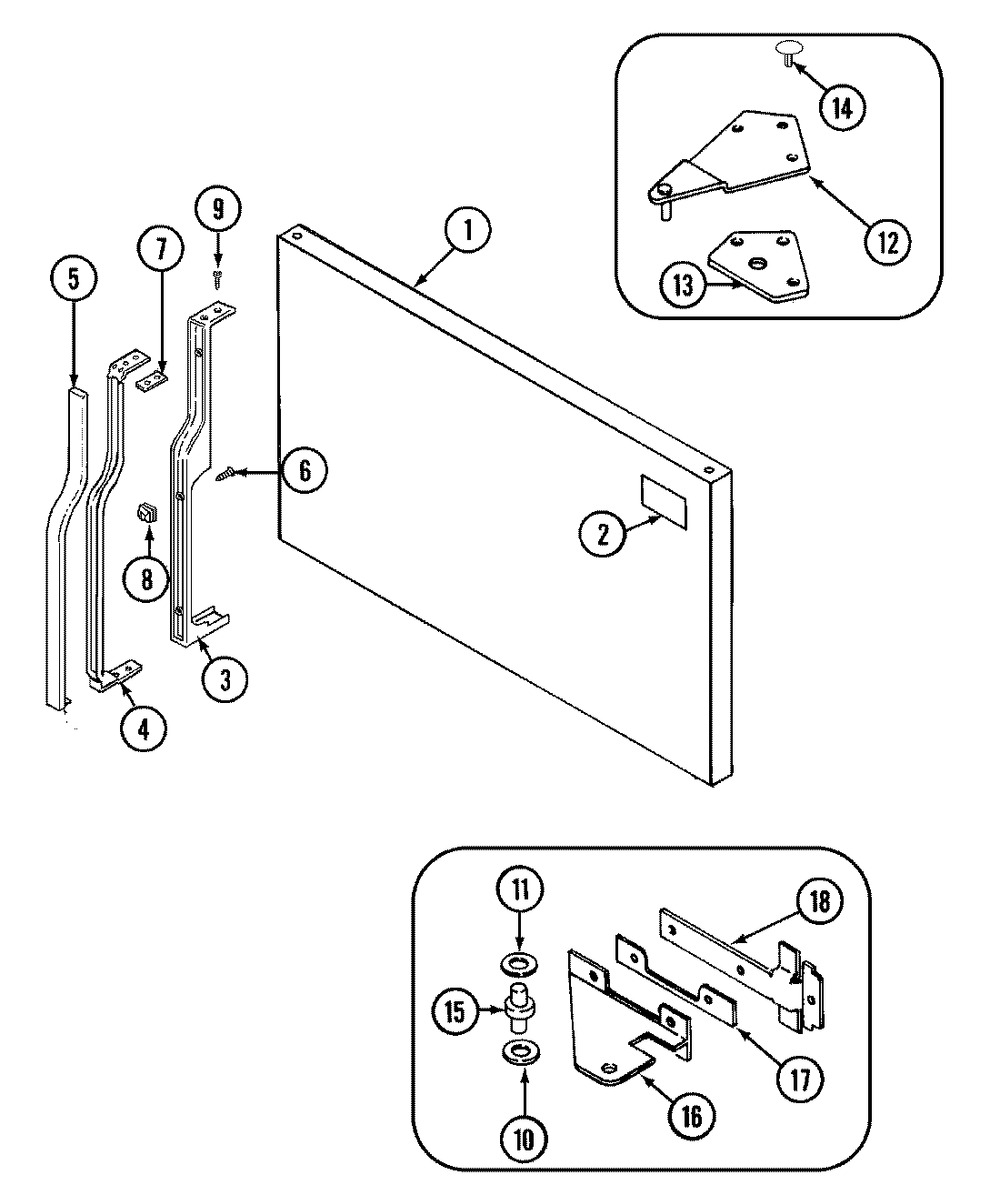 14
12
13
9
1
7
5
6
2
8
3
4
11
18
15
17
16
10