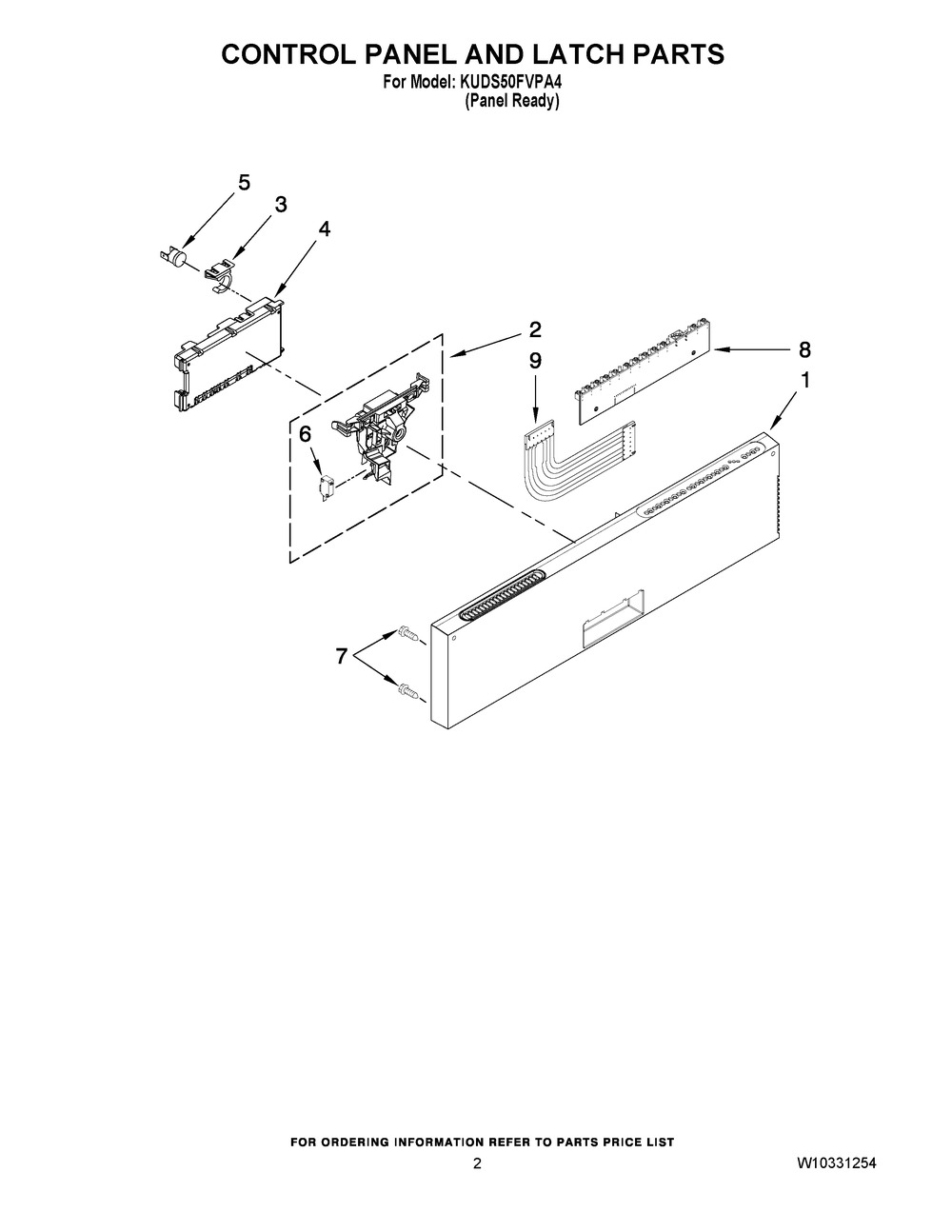 CONTROL PANEL AND LATCH PARTS
For Model: KUDS50FVPA4
(Panel Ready)

5
3
4
2
9
8
1
6
7

FOR ORDERING INFORMATION REFER TO PARTS PRICE LIST
2
W10331254