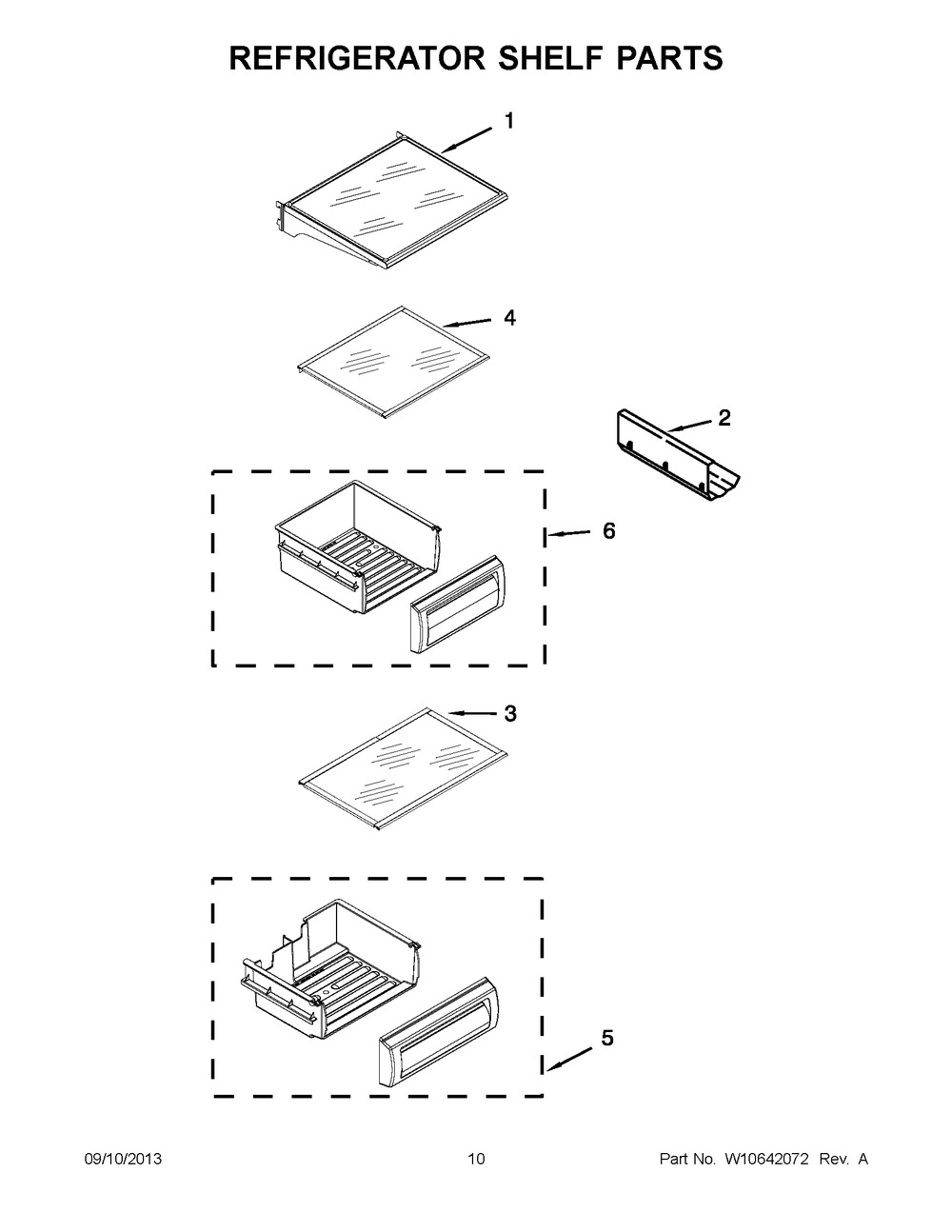 REFRIGERATOR SHELF PARTS

1

4

2

6

3

5

09/10/2013

10

Part No. W10642072 Rev. A