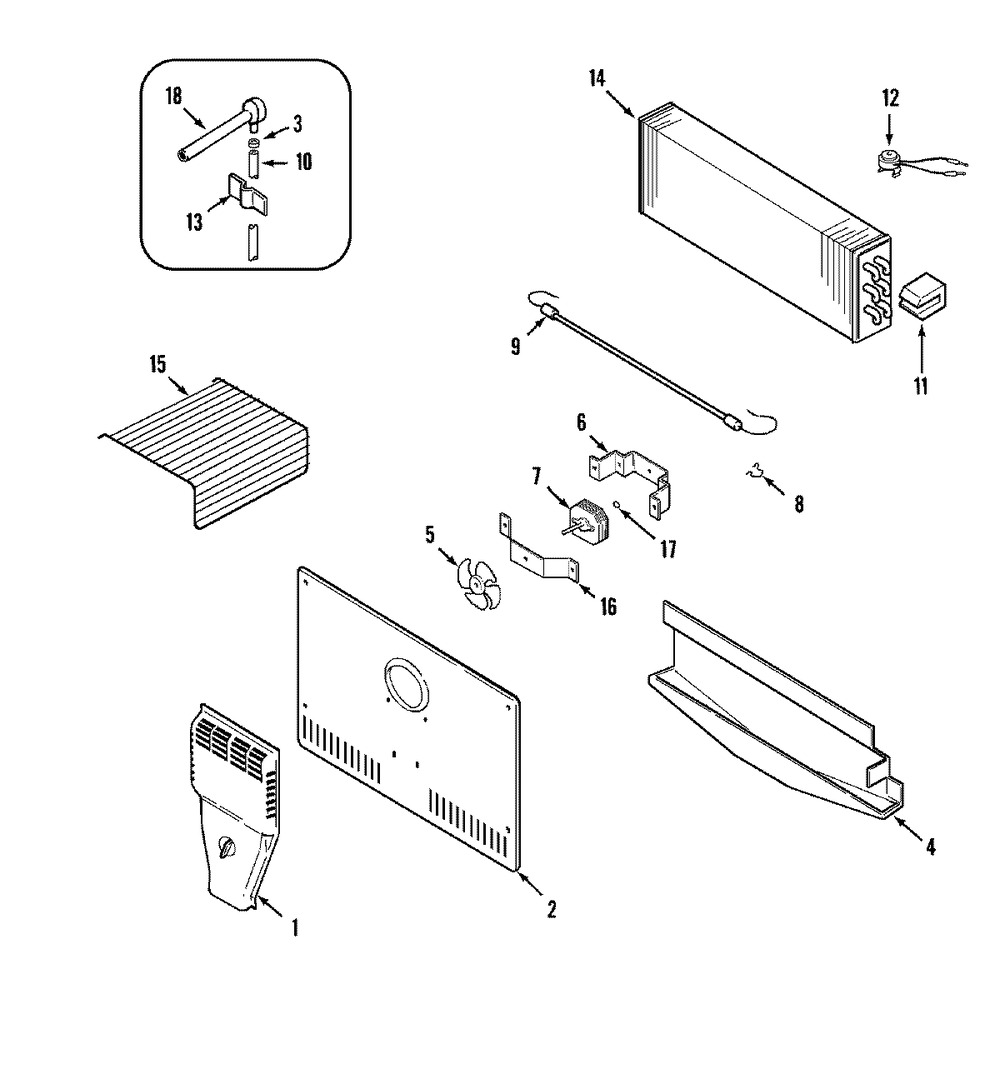 18
3
10
13
14
12
9
11
15
6
7
8
17
5
16
4
2
1