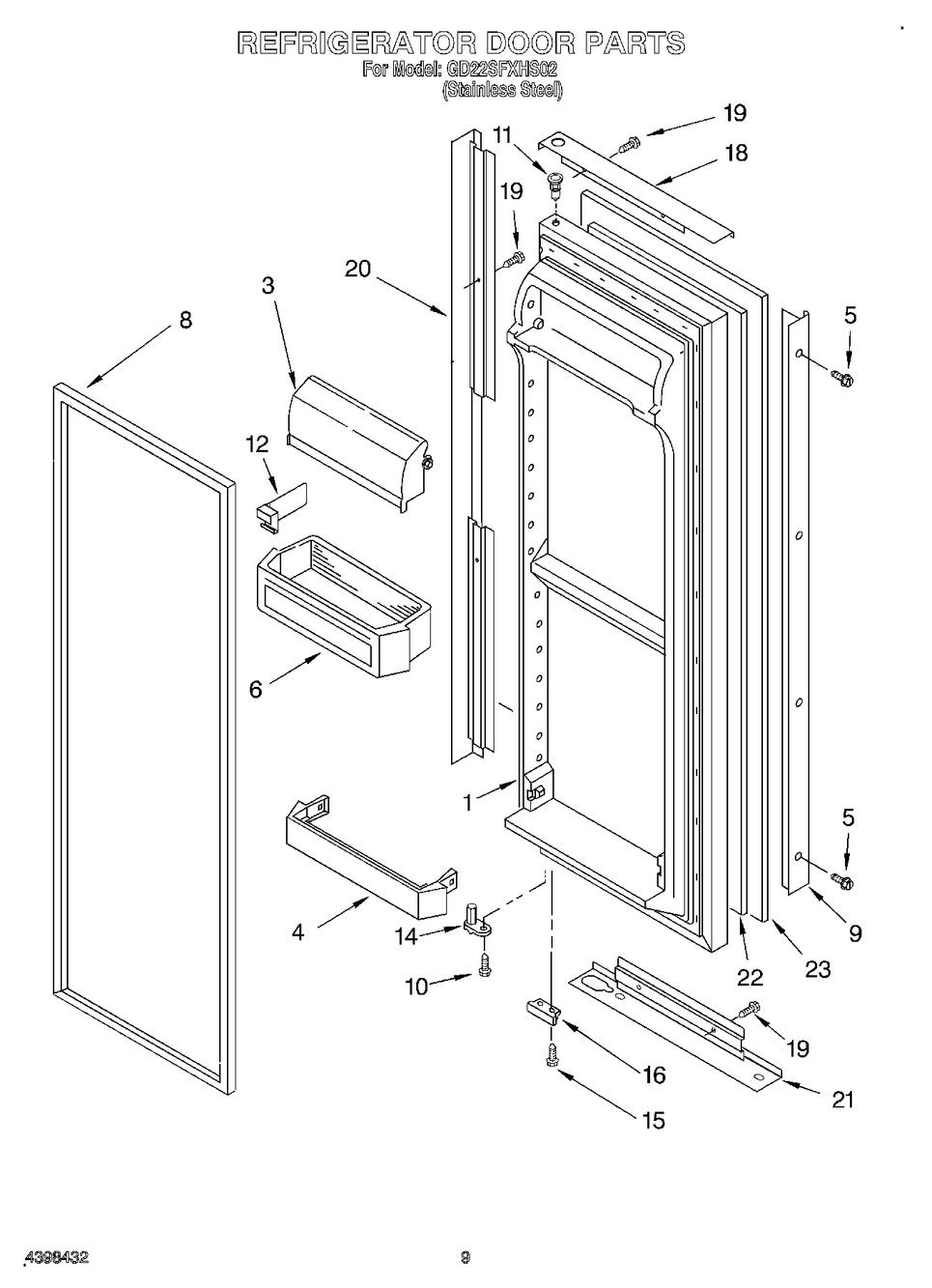 REFRIGERATOR DOOR PARTS
For Model: GD22SFXHS02
(Stainless Steel)

19
11
18
19
20
3
8
5
12
6
1
5
4
14
9
22
23
10
19
16
21
15

4398432

9