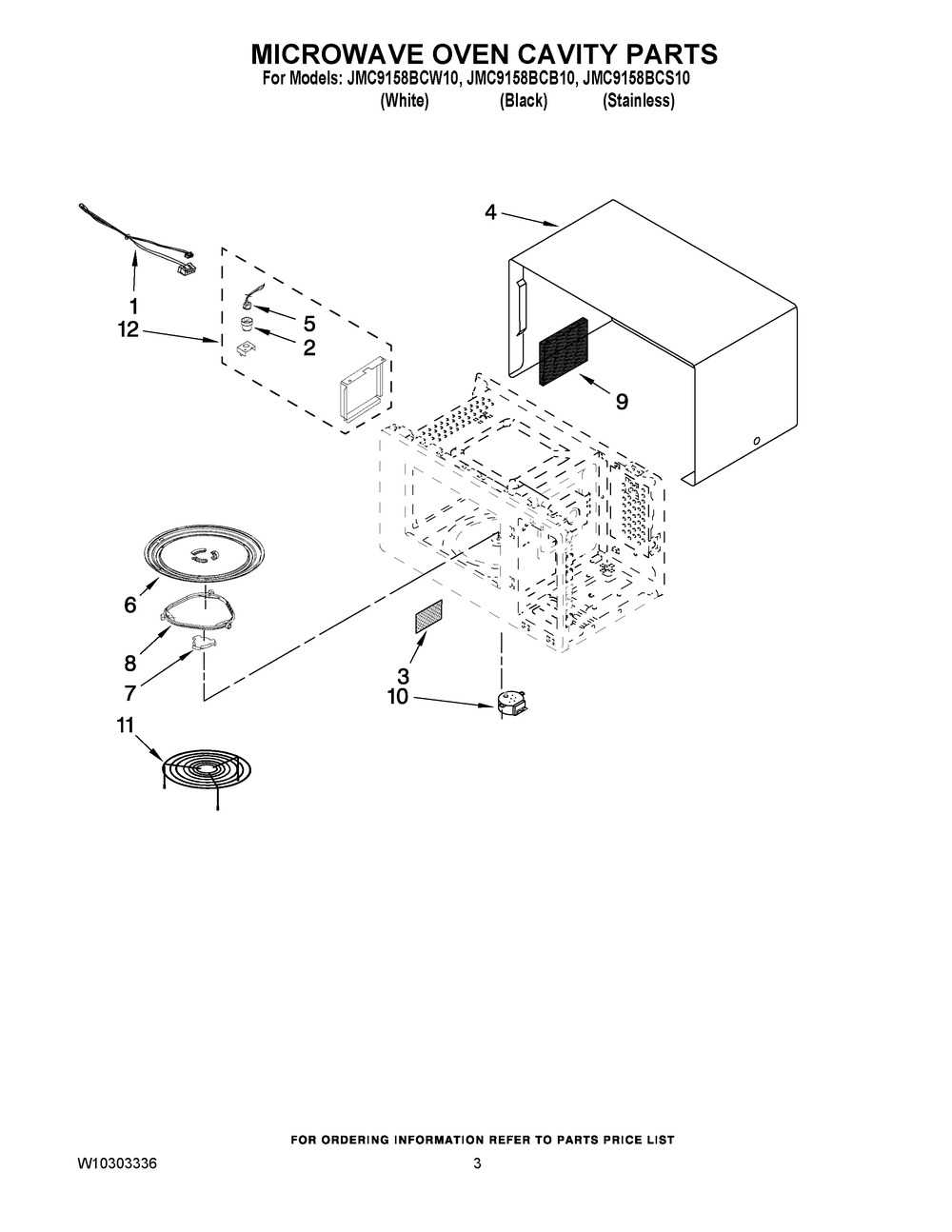 MICROWAVE OVEN CAVITY PARTS
For Models: JMC9158BCW10, JMC9158BCB10, JMC9158BCS10
(White) (Black) (Stainless)

4
1
12
5
2
9
6
8
7
3
10
11

FOR ORDERING INFORMATION REFER TO PARTS PRICE LIST

W10303336

3