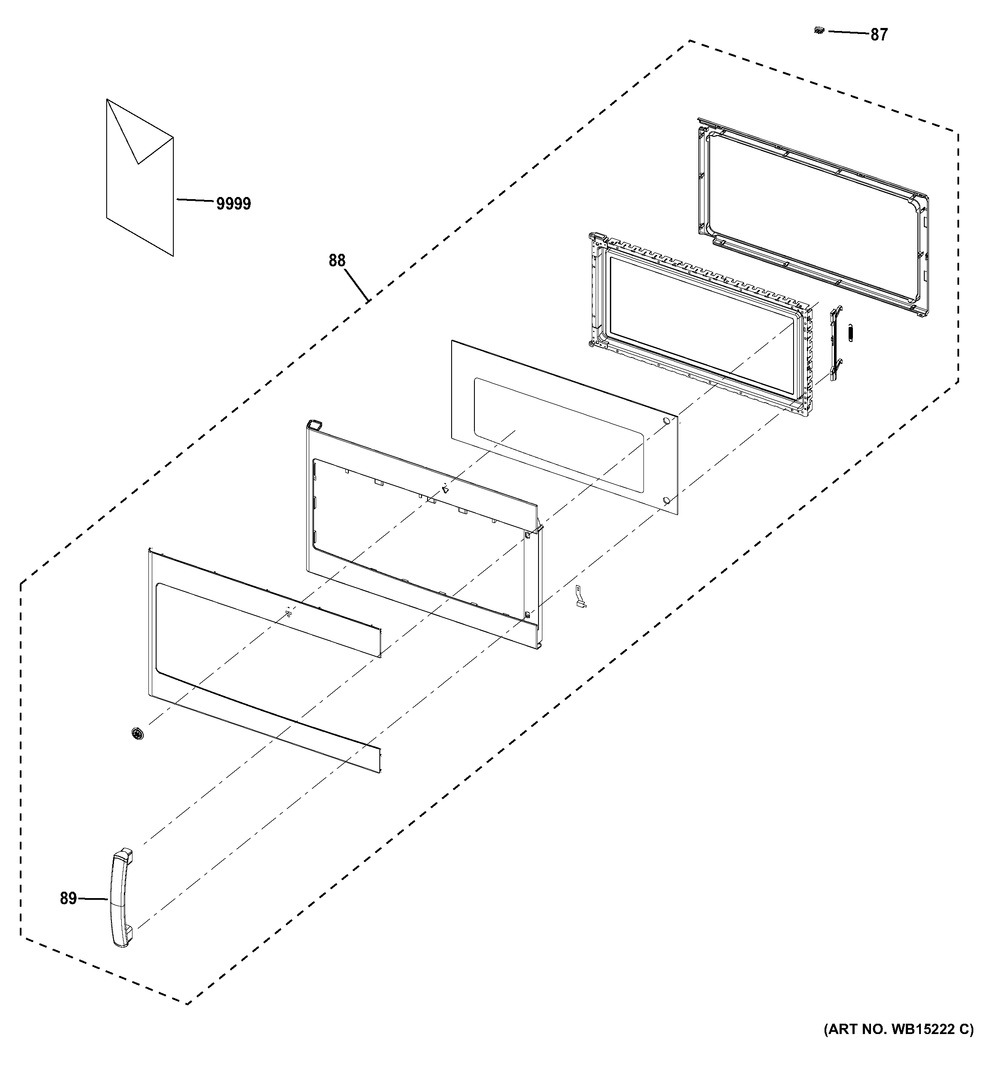 87

9999

88

89

(ART NO. WB15222 C)