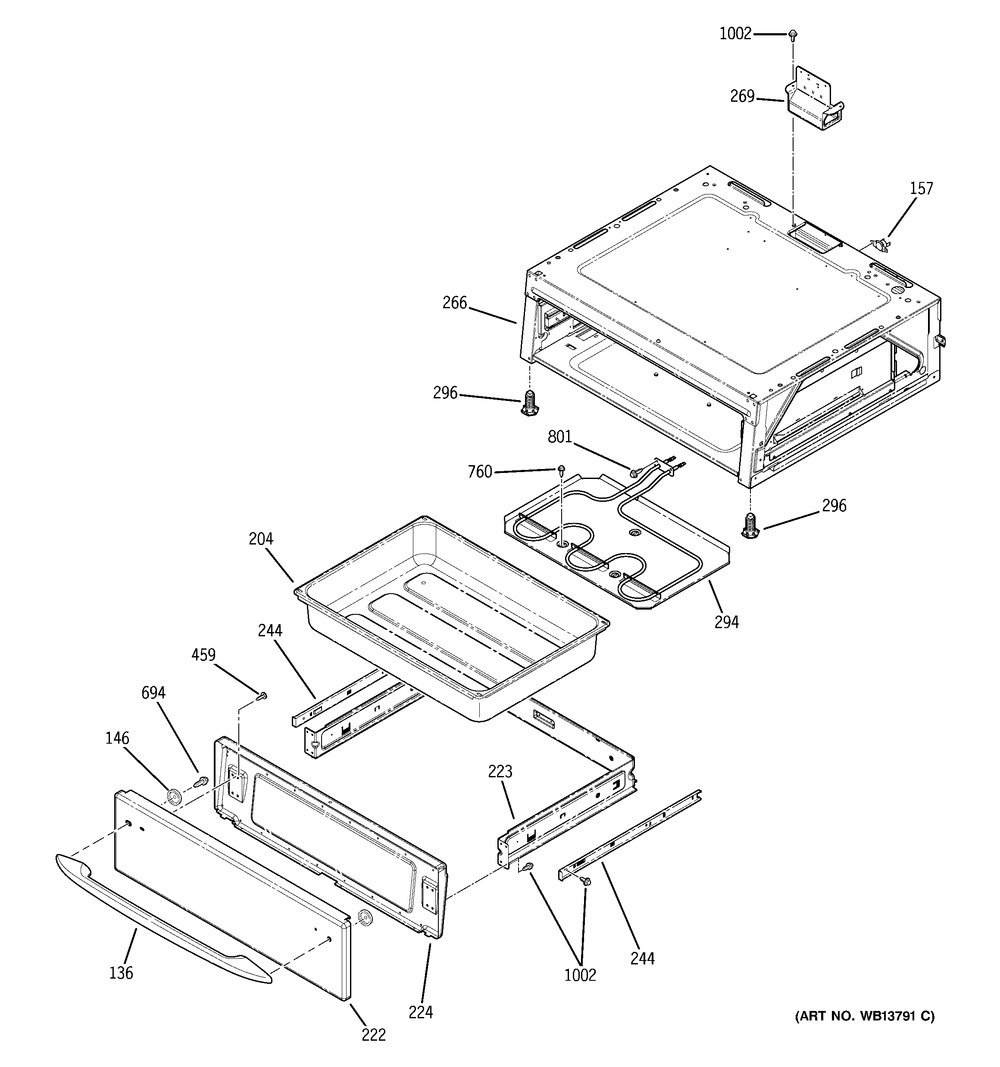 1002
269
157
266
296
801
760
296
204
294
244
459
694
146
223
136
1002
244
224
222
(ART NO. WB13791 C)