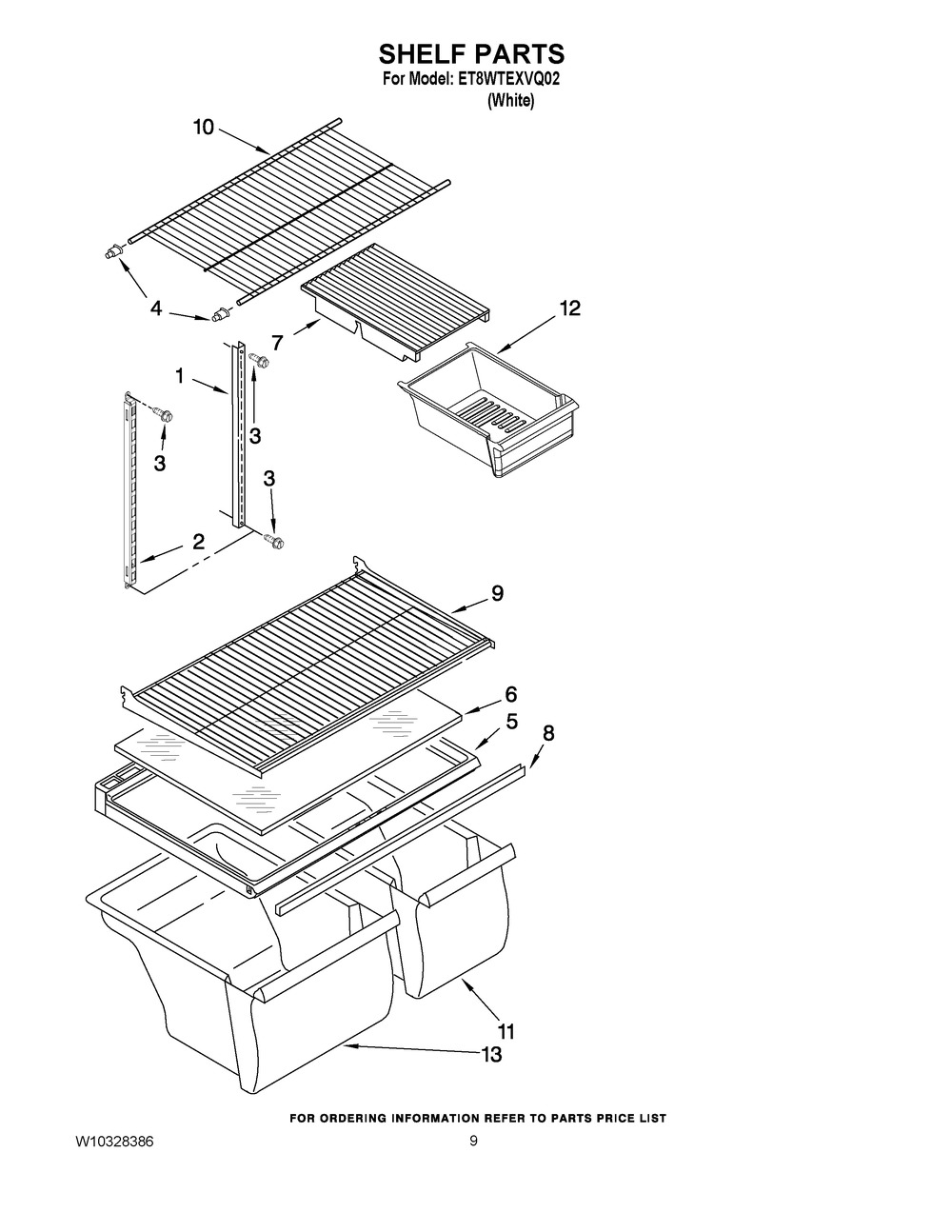 SHELF PARTS
For Model: ET8WTEXVQ02
(White)

10

4

7

12

1

3

3

3

2

9

6

5

8

11

13

FOR ORDERING INFORMATION REFER TO PARTS PRICE LIST

W10328386

9