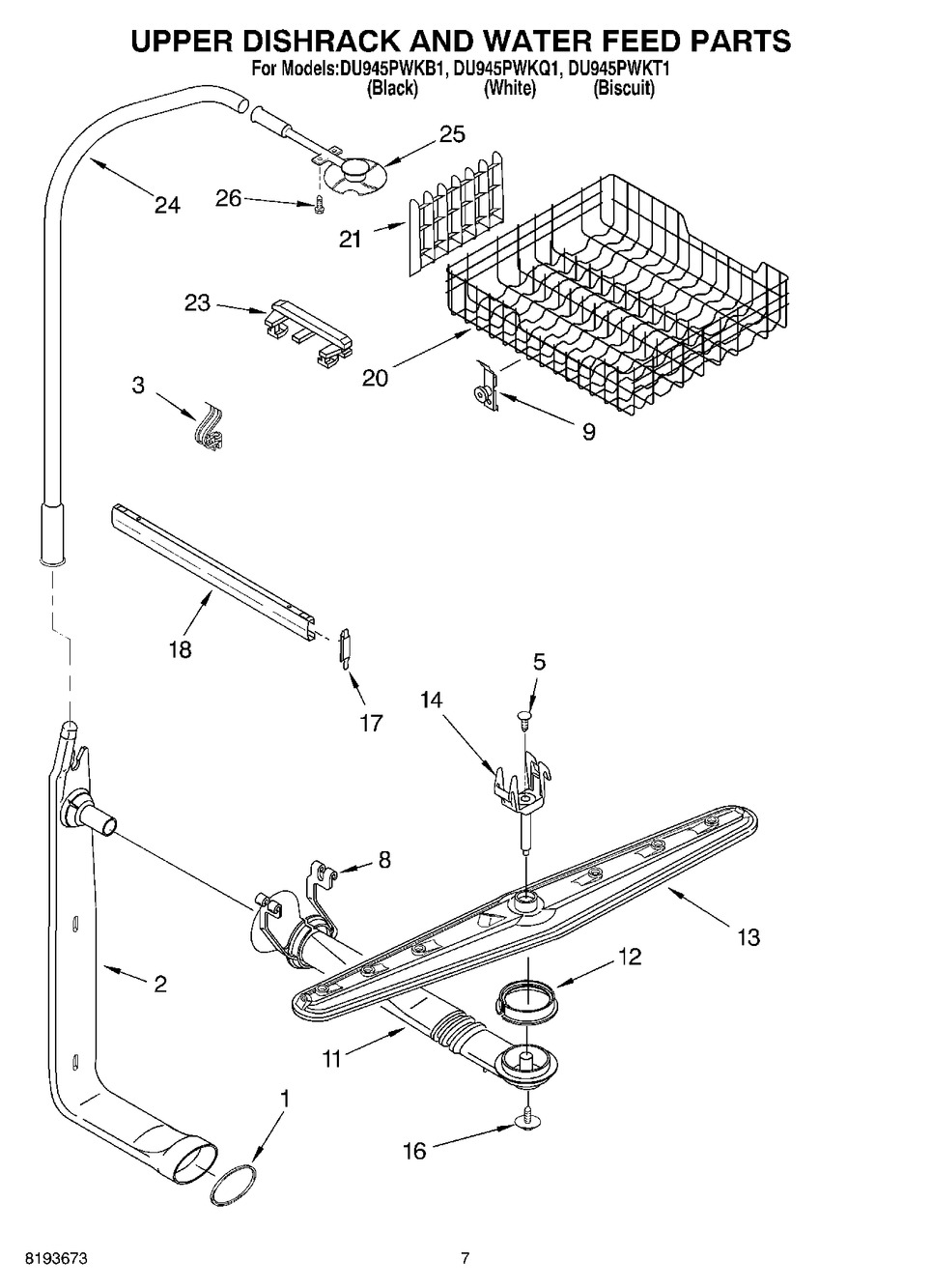 UPPER DISHRACK AND WATER FEED PARTS
For Models:DU945PWKB1, DU945PWKQ1, DU945PWKT1
(Black) (White) (Biscuit)

25
24
26
21
23
20
3
9
18
17
5
14
8
13
2
12
11
1
16

8193673
7